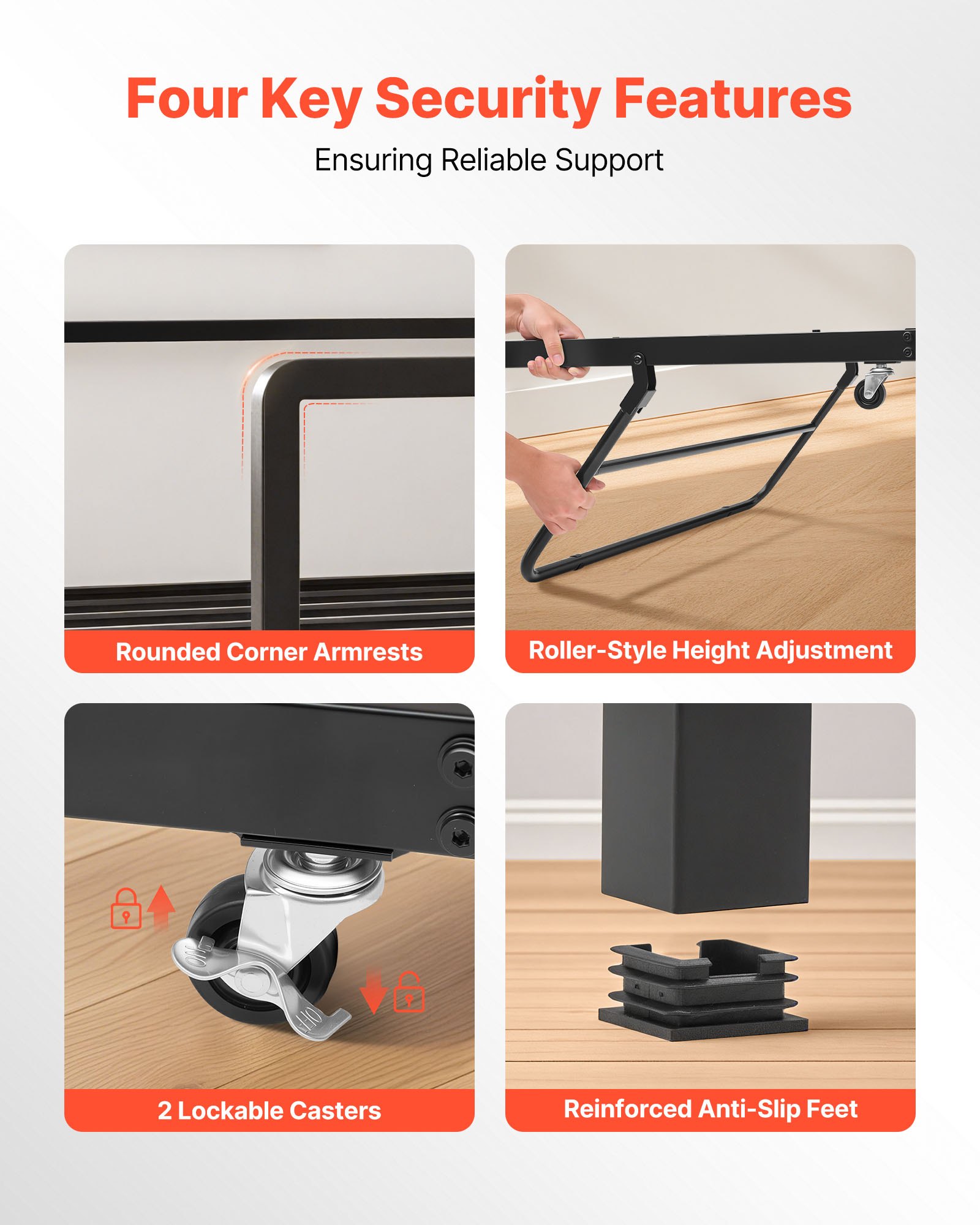 Four Key Security Features

Ensuring Reliable Support

Rounded Corner Armrests

Roller-Style Height Adjustment

ON

OFF

2 Lockable Casters

Reinforced Anti-Slip Feet