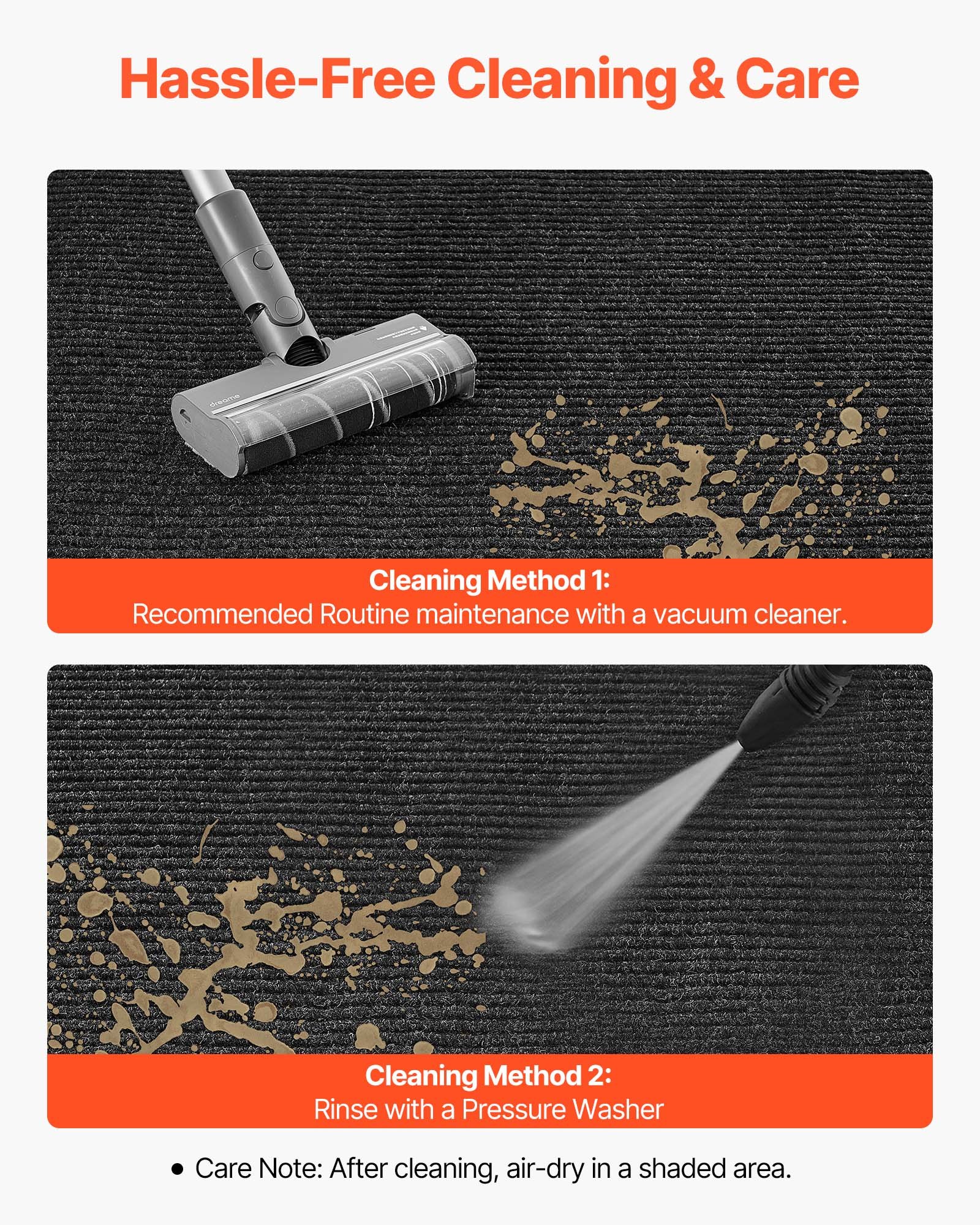 Hassle-Free Cleaning & Care

dreame

Cleaning Method 1:
Recommended Routine maintenance with a vacuum cleaner.

Cleaning Method 2:
Rinse with a Pressure Washer

• Care Note: After cleaning, air-dry in a shaded area.