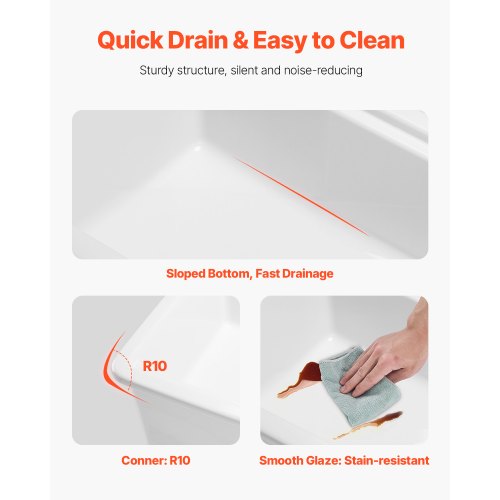 Quick Drain & Easy to Clean

Sturdy structure, silent and noise-reducing

Sloped Bottom, Fast Drainage

R10

Conner: R10

Smooth Glaze: Stain-resistant