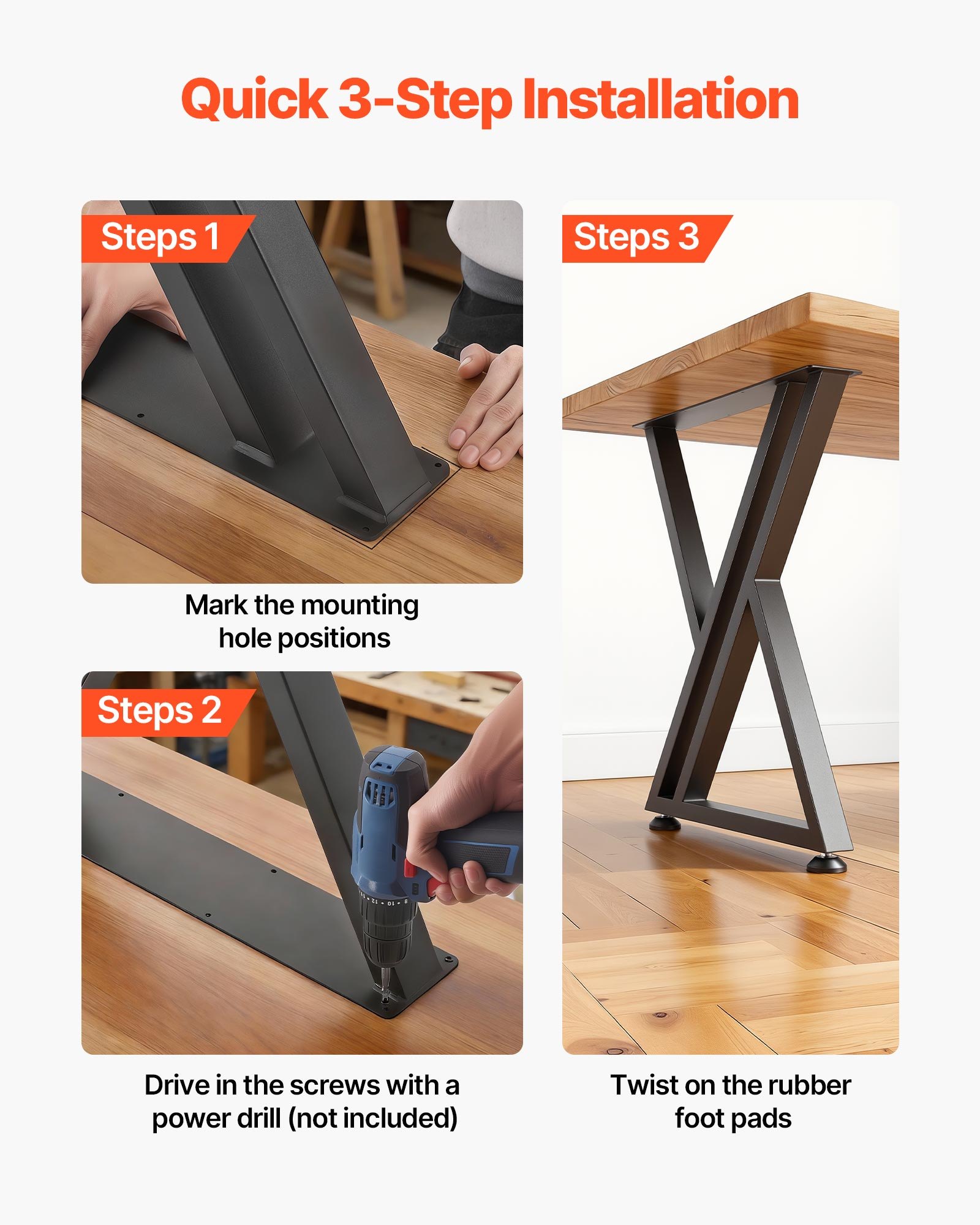 Quick 3-Step Installation

Steps 1

Mark the mounting hole positions

Steps 2

Drive in the screws with a power drill (not included)

Steps 3

Twist on the rubber foot pads