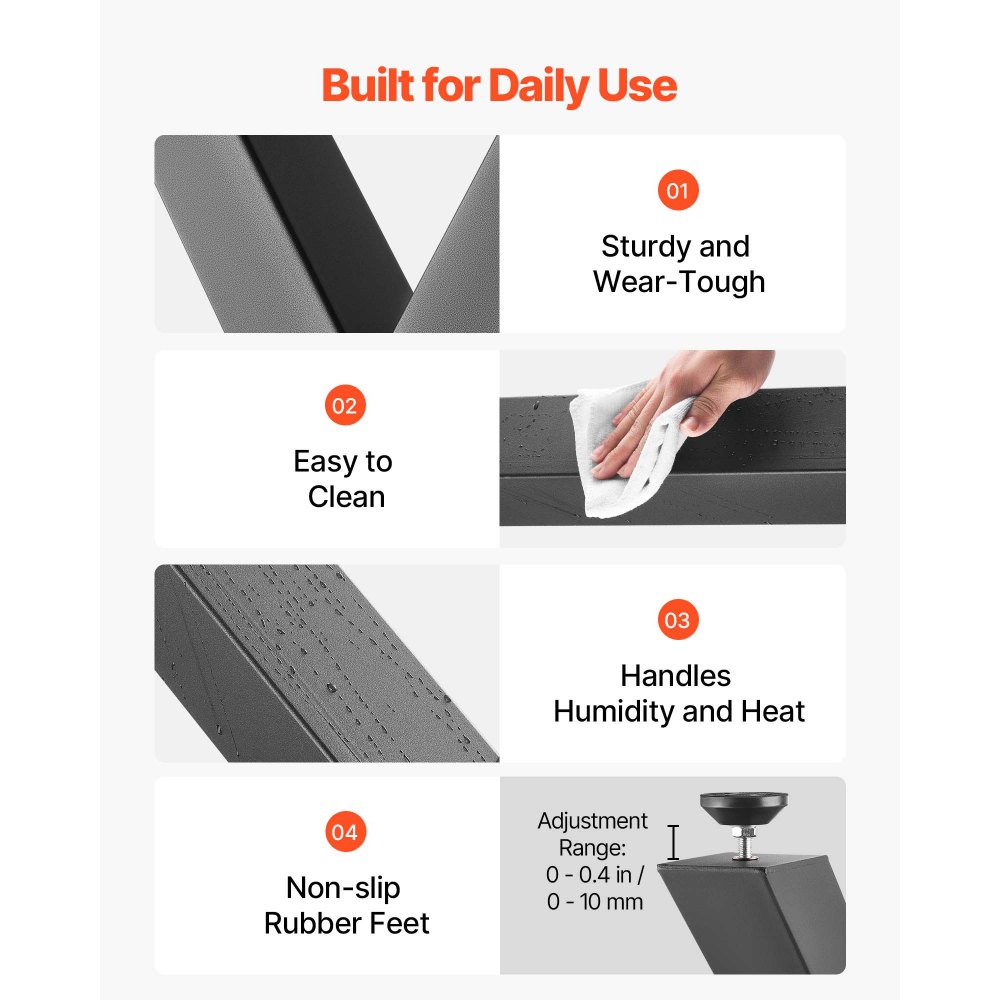 Built for Daily Use

01

Sturdy and Wear-Tough

02

Easy to Clean

03

Handles Humidity and Heat

04

Non-slip Rubber Feet

Adjustment Range: 0 - 0.4 in / 0 - 10 mm