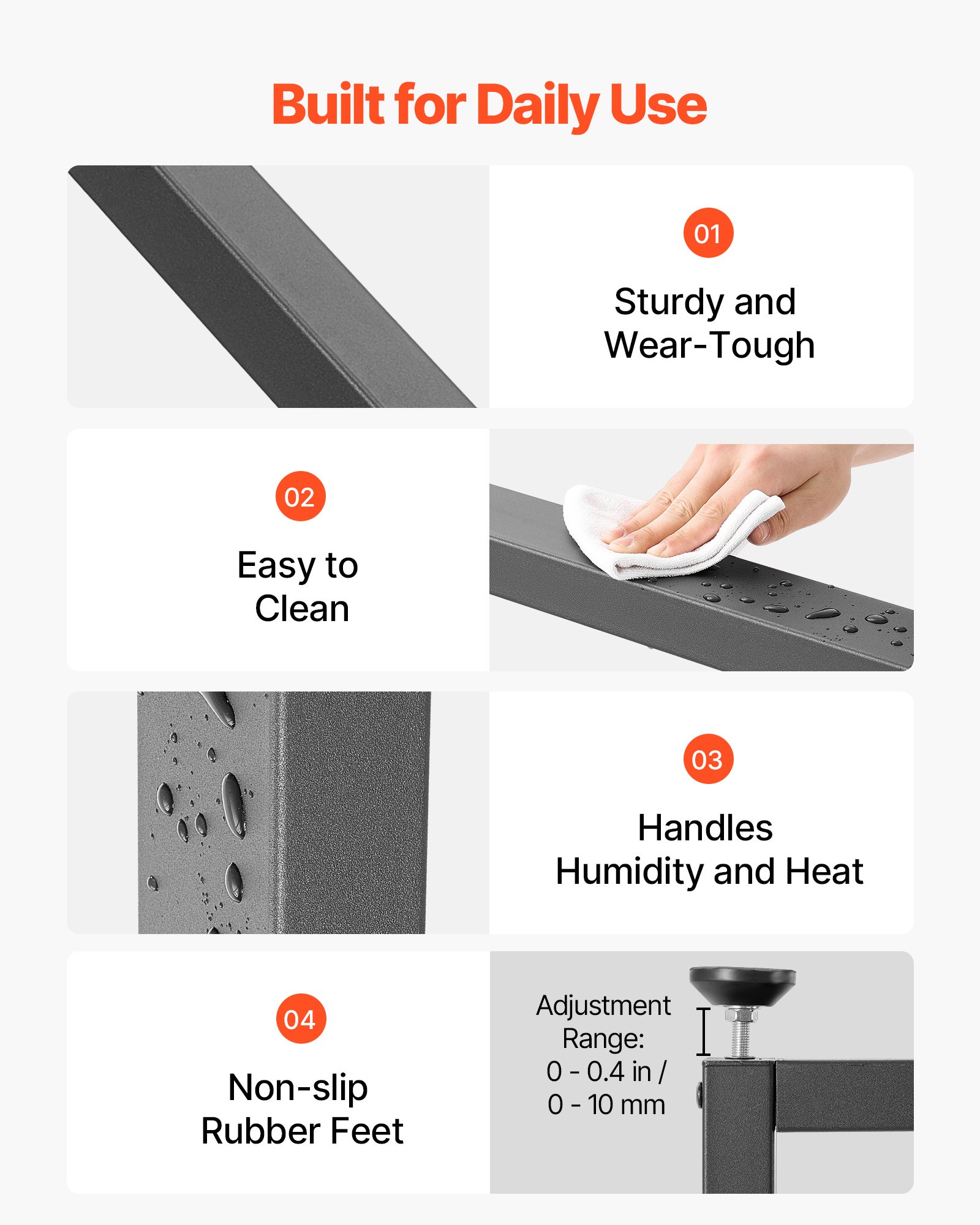 Built for Daily Use

01

Sturdy and Wear-Tough

02

Easy to Clean

03

Handles Humidity and Heat

04

Non-slip Rubber Feet

Adjustment Range: 0 - 0.4 in / 0 - 10 mm