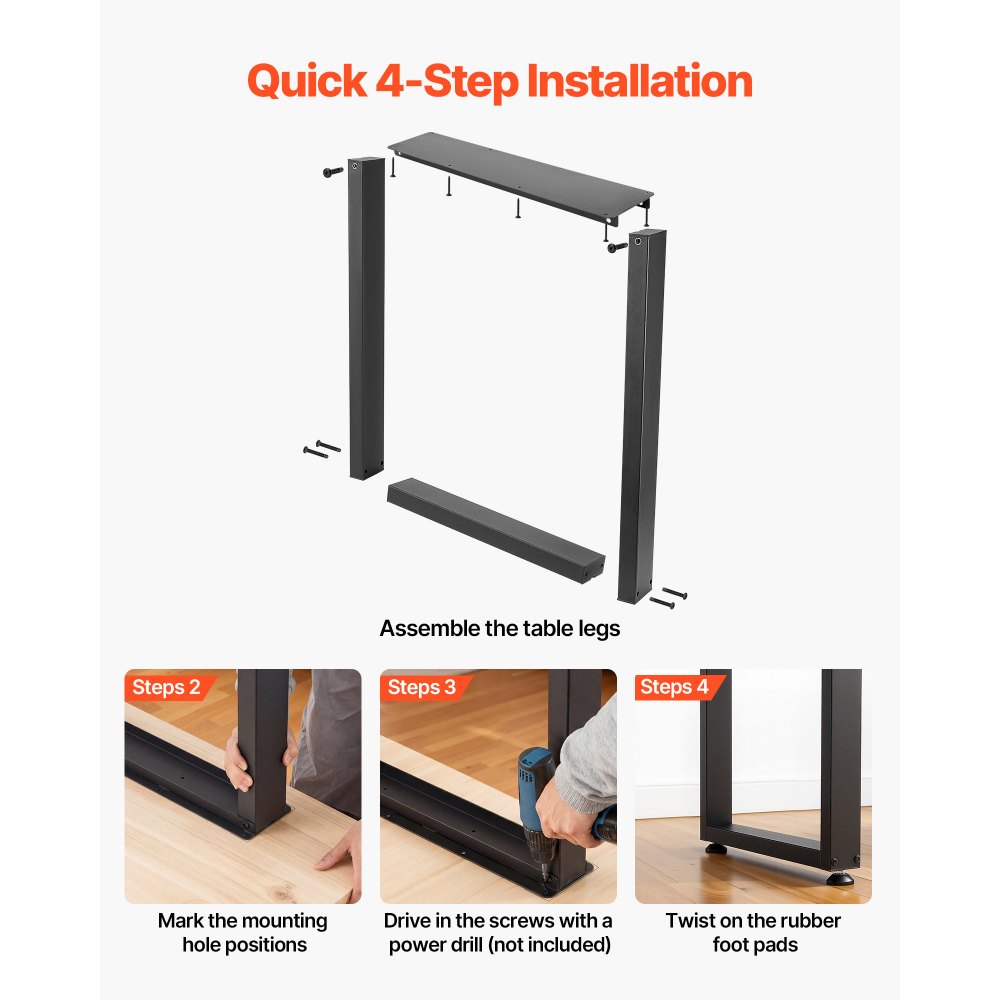 Quick 4-Step Installation

Assemble the table legs

Steps 2

Mark the mounting hole positions

Steps 3

Drive in the screws with a power drill (not included)

Steps 4

Twist on the rubber foot pads