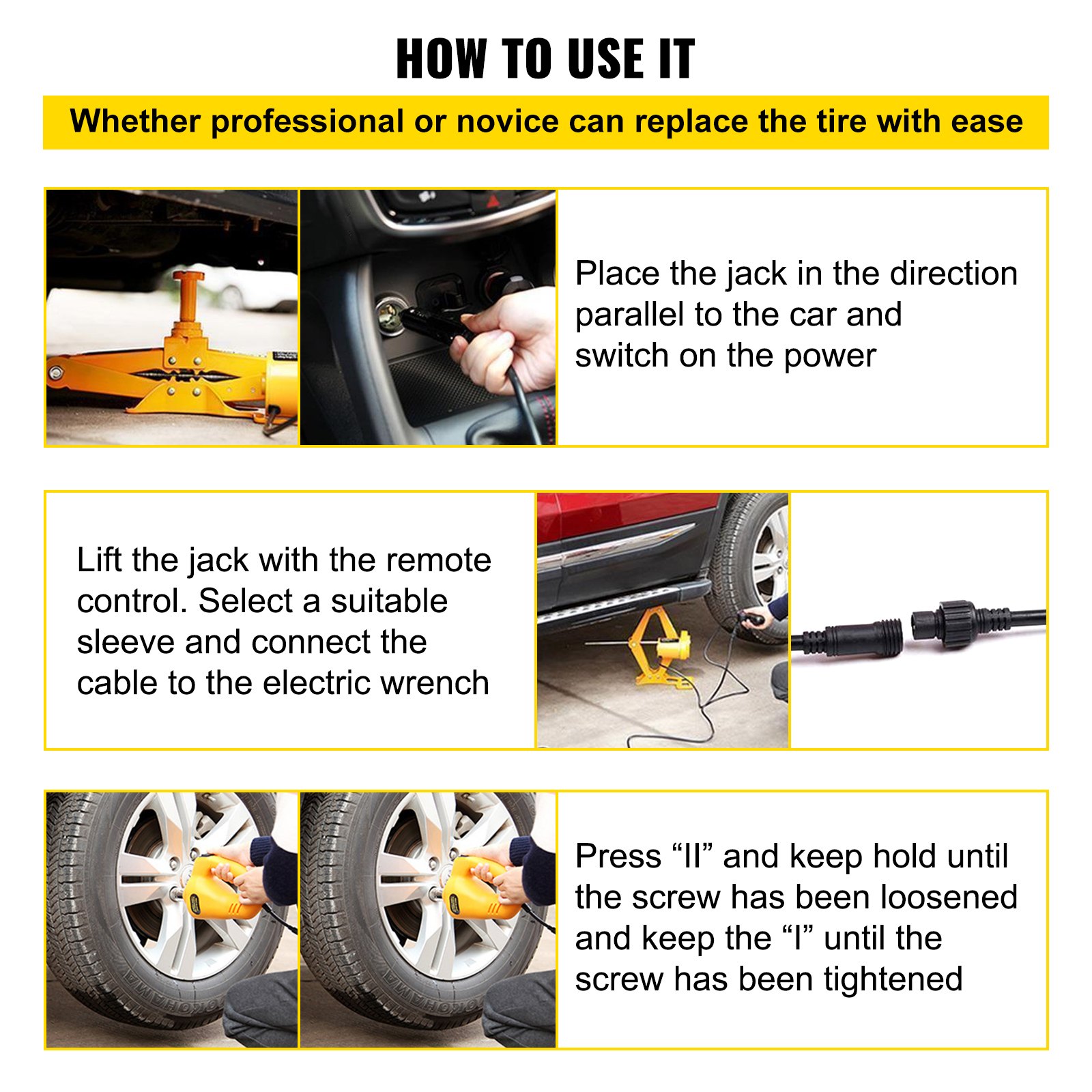 HOW TO USE IT

Whether professional or novice can replace the tire with ease

Place the jack in the direction parallel to the car and switch on the power

Lift the jack with the remote control. Select a suitable sleeve and connect the cable to the electric wrench

Press “II” and keep hold until the screw has been loosened and keep the “I” until the screw has been tightened