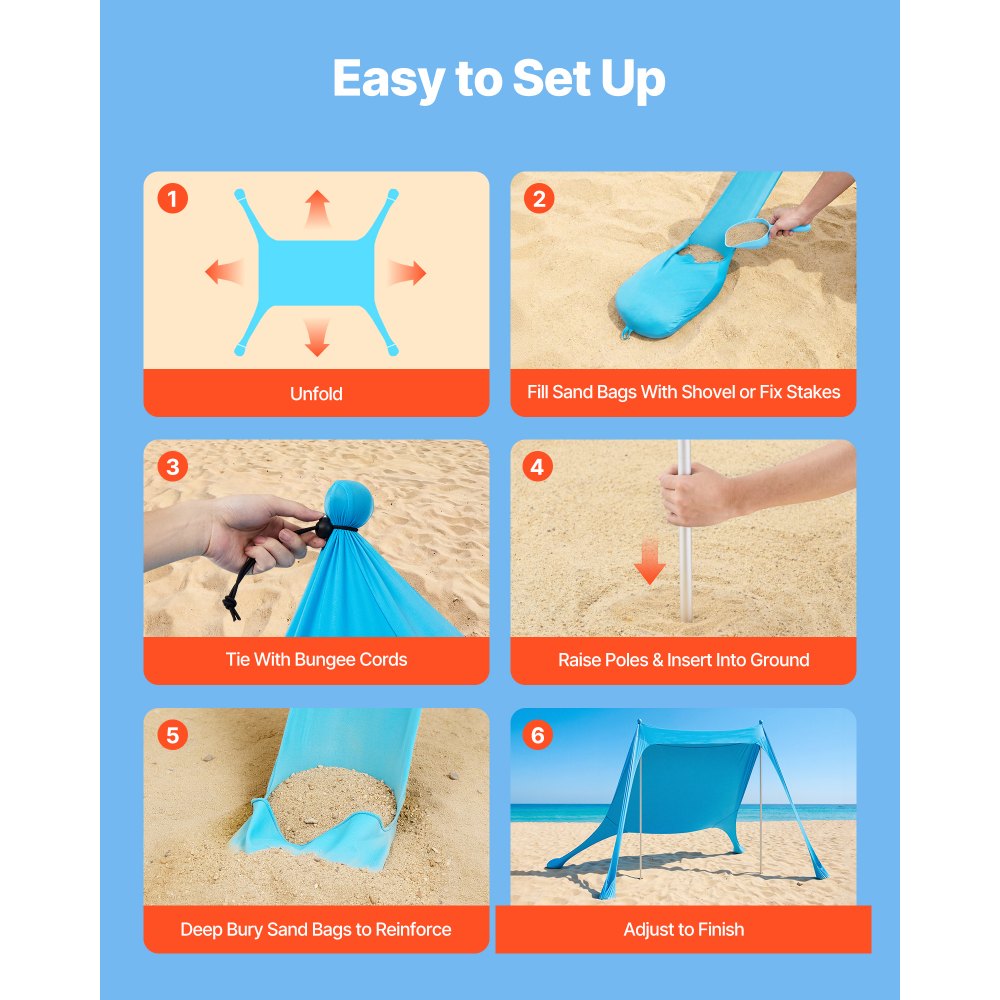 Easy to Set Up

1
Unfold

2
Fill Sand Bags With Shovel or Fix Stakes

3
Tie With Bungee Cords

4
Raise Poles & Insert Into Ground

5
Deep Bury Sand Bags to Reinforce

6
Adjust to Finish