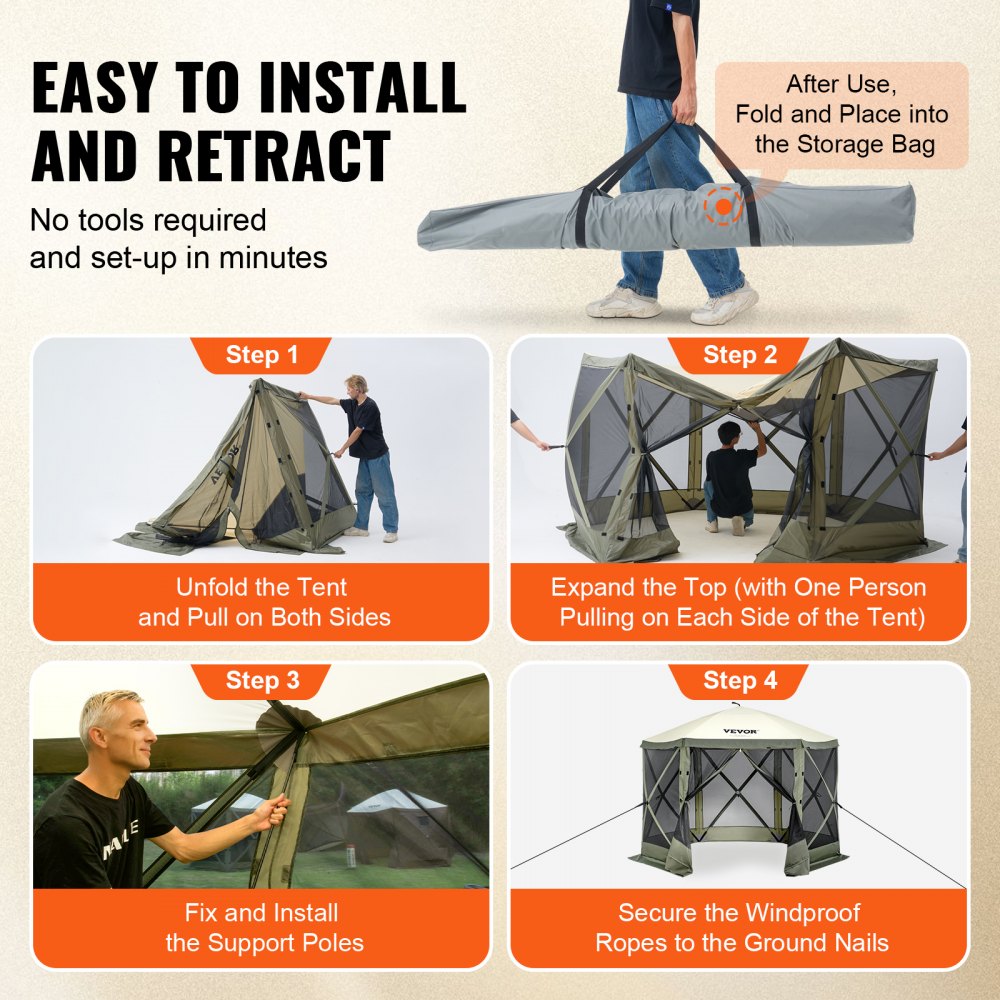 EASY TO INSTALL AND RETRACT

No tools required and set-up in minutes

After Use, Fold and Place into the Storage Bag

Step 1

Unfold the Tent and Pull on Both Sides

Step 2

Expand the Top (with One Person Pulling on Each Side of the Tent)

Step 3

Fix and Install the Support Poles

Step 4

VEVOR

Secure the Windproof Ropes to the Ground Nails