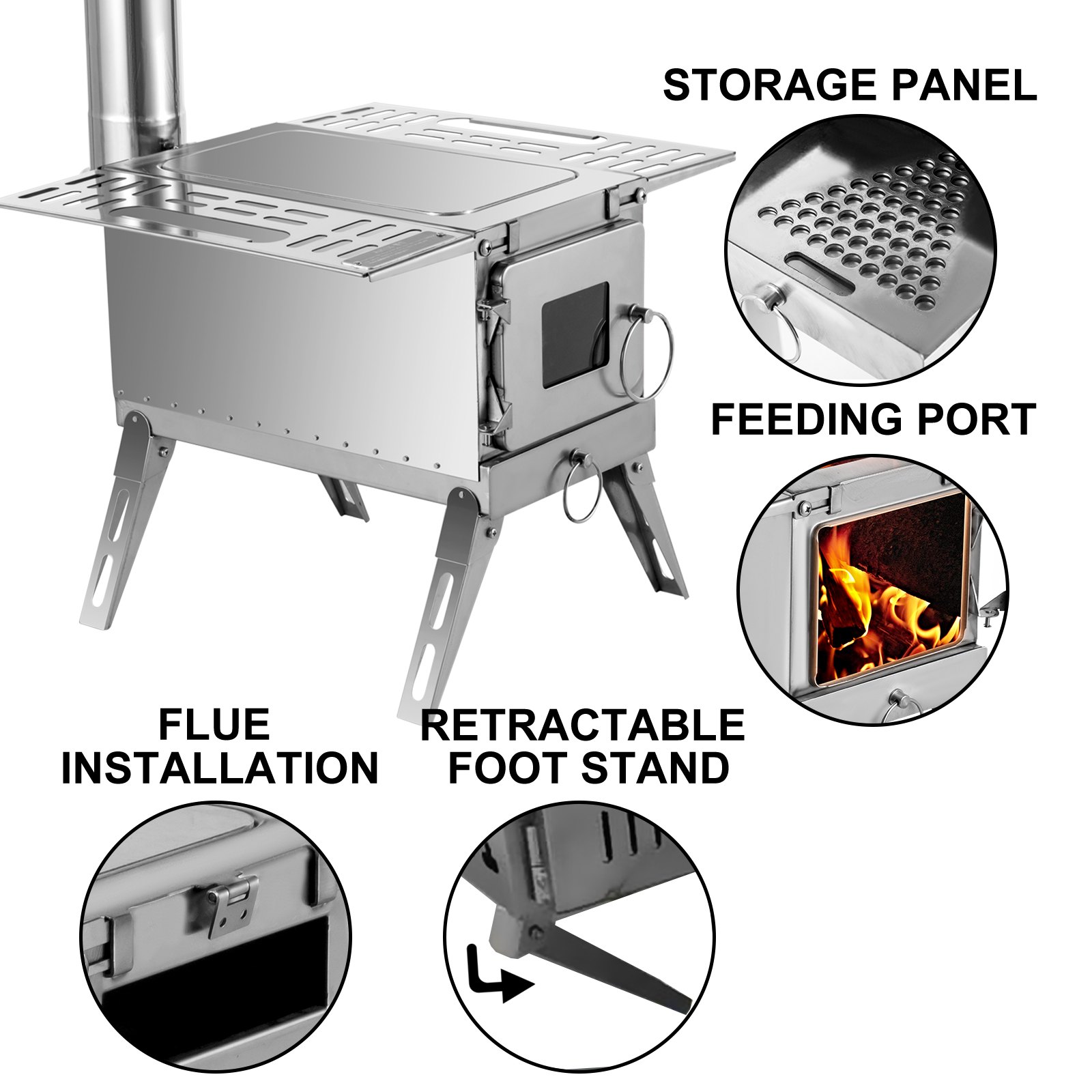 STORAGE PANEL

FEEDING PORT

FLUE INSTALLATION

RETRACTABLE FOOT STAND