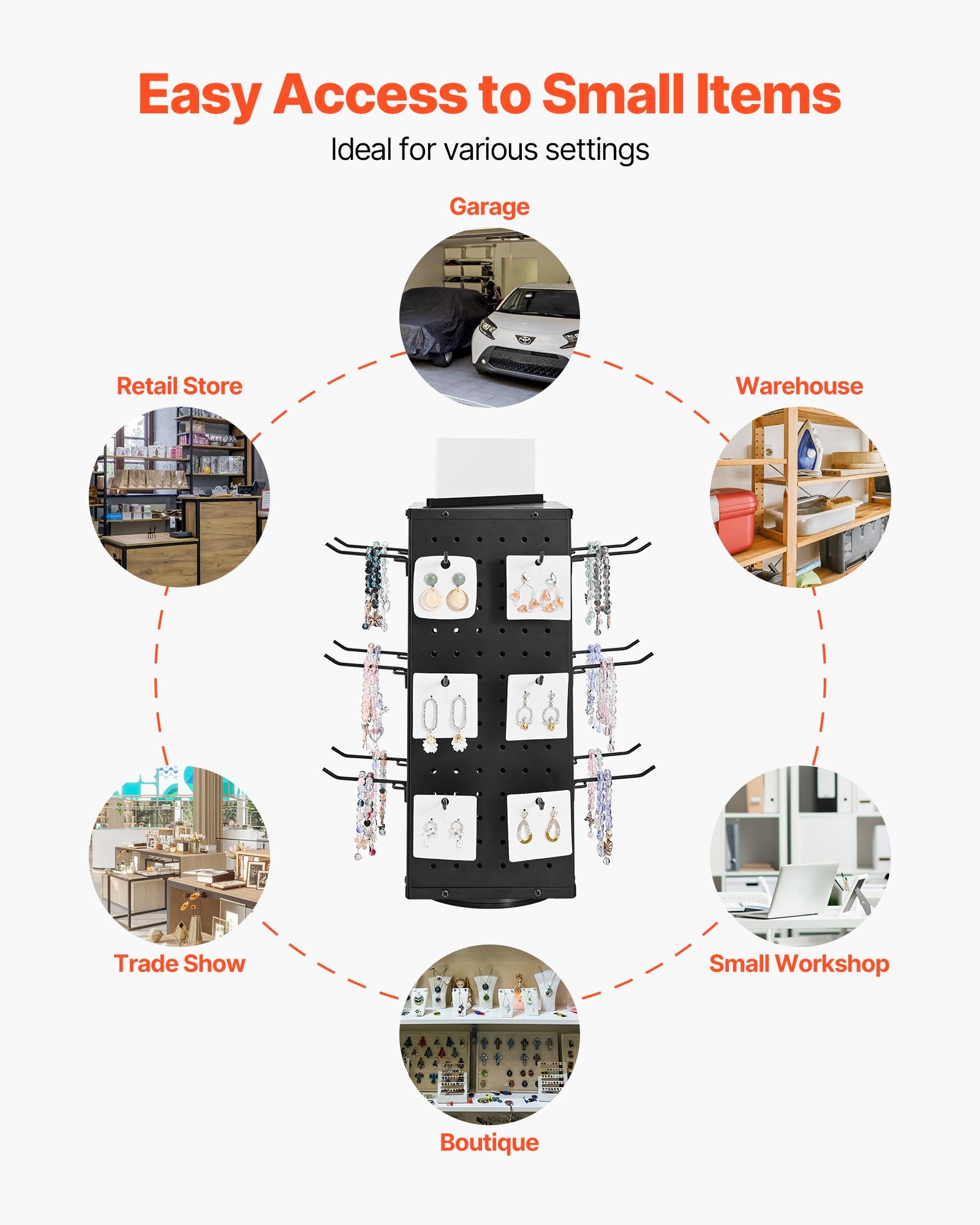 Easy Access to Small Items

Ideal for various settings

Garage

Retail Store

Warehouse

Trade Show

Small Workshop

Boutique