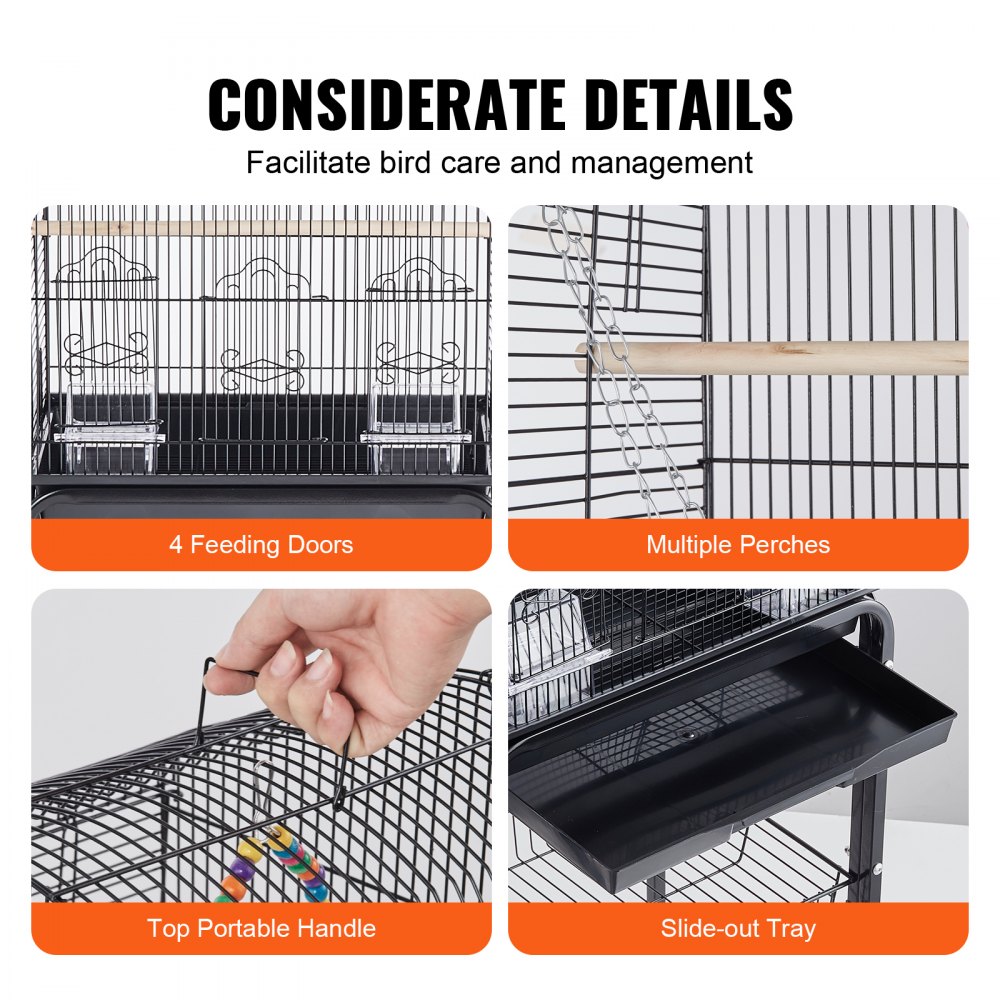 CONSIDERATE DETAILS

Facilitate bird care and management

4 Feeding Doors

Multiple Perches

Top Portable Handle

Slide-out Tray