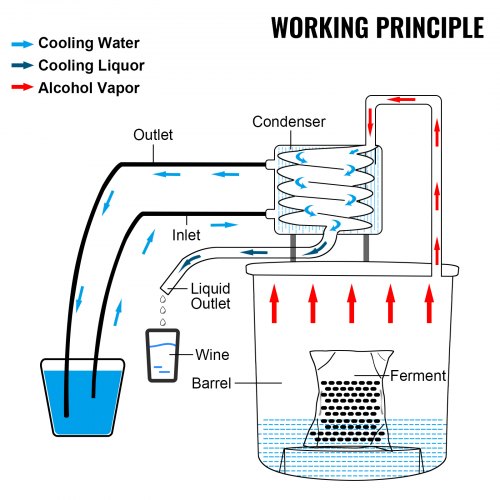 WORKING PRINCIPLE

Cooling Water
Cooling Liquor
Alcohol Vapor

Condenser
Outlet
Inlet
Liquid Outlet
Wine
Barrel
Ferment