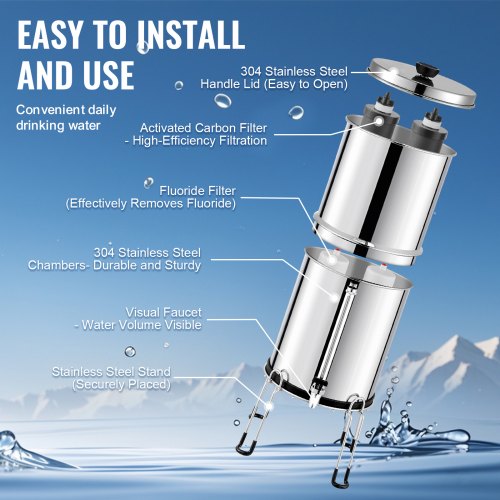 EASY TO INSTALL AND USE

Convenient daily drinking water

304 Stainless Steel Handle Lid (Easy to Open)

Activated Carbon Filter - High-Efficiency Filtration

Fluoride Filter (Effectively Removes Fluoride)

304 Stainless Steel Chambers- Durable and Sturdy

Visual Faucet - Water Volume Visible

Stainless Steel Stand (Securely Placed)