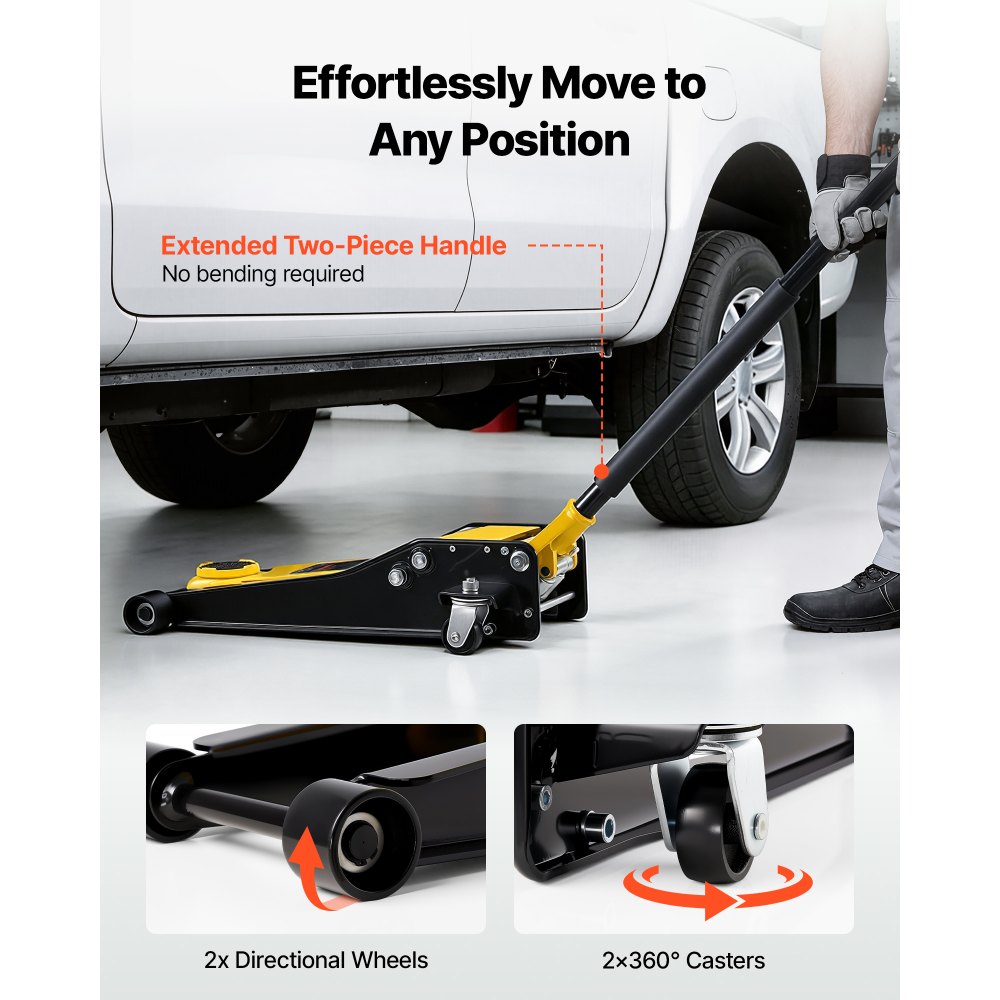 Effortlessly Move to Any Position

Extended Two-Piece Handle
No bending required

2x Directional Wheels

2×360° Casters