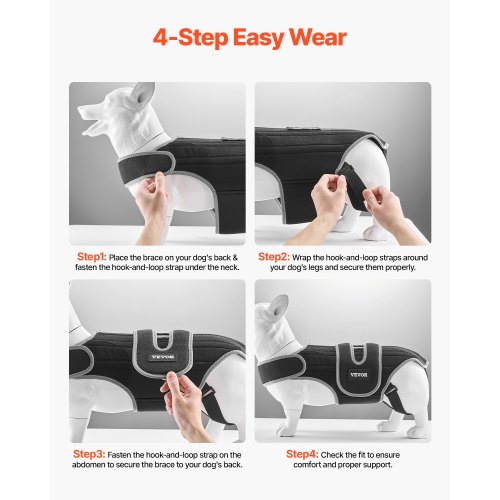 4-Step Easy Wear

Step1: Place the brace on your dog's back & fasten the hook-and-loop strap under the neck.

Step2: Wrap the hook-and-loop straps around your dog's legs and secure them properly.

VEVOR

Step3: Fasten the hook-and-loop strap on the abdomen to secure the brace to your dog's back.

VEVOR

Step4: Check the fit to ensure comfort and proper support.