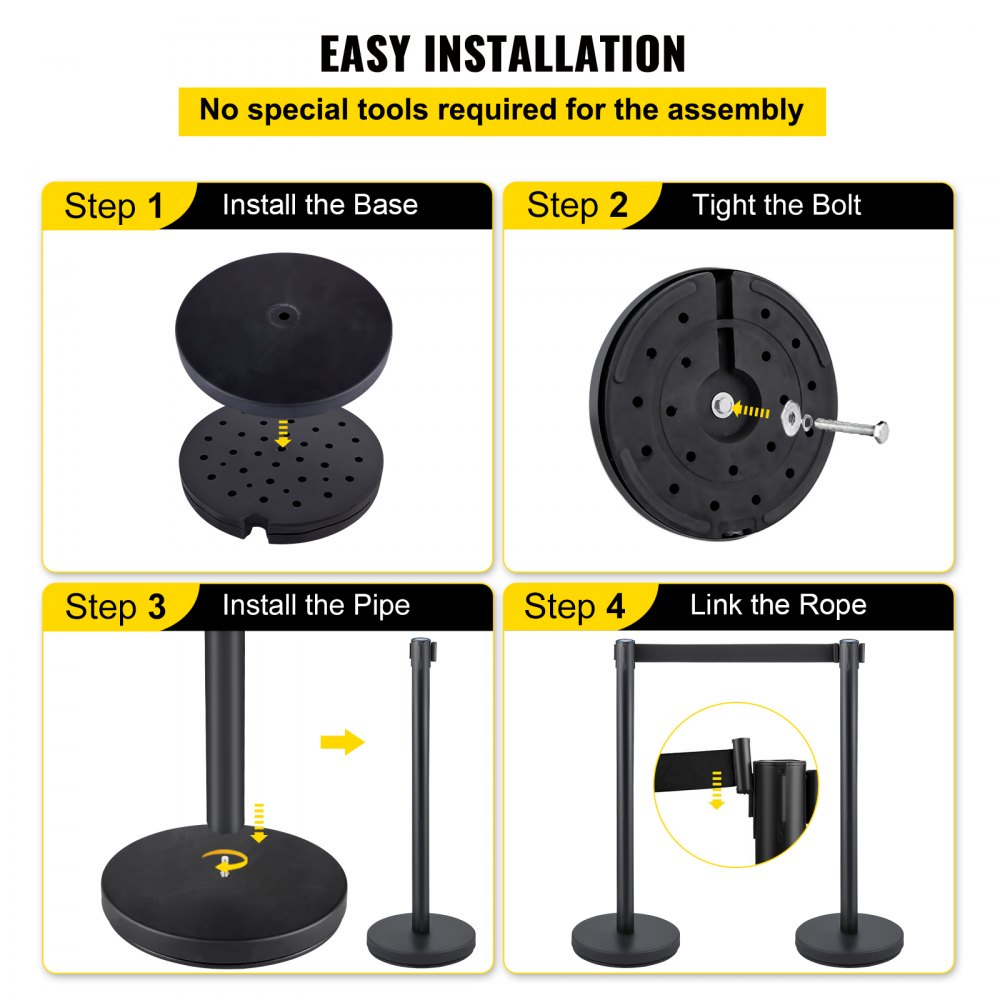 EASY INSTALLATION

No special tools required for the assembly

Step 1 Install the Base

Step 2 Tight the Bolt

Step 3 Install the Pipe

Step 4 Link the Rope