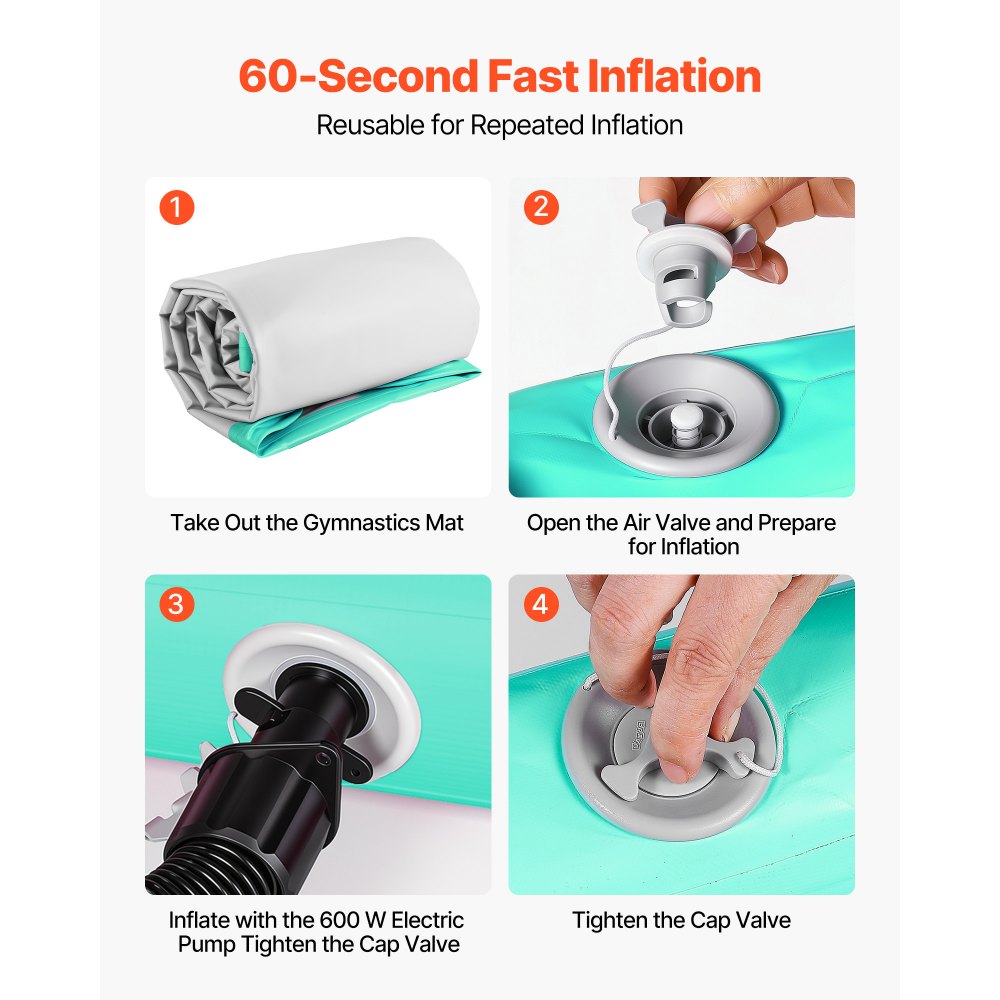 60-Second Fast Inflation
Reusable for Repeated Inflation

1
Take Out the Gymnastics Mat

2
Open the Air Valve and Prepare for Inflation

3
Inflate with the 600 W Electric Pump Tighten the Cap Valve

4
Tighten the Cap Valve