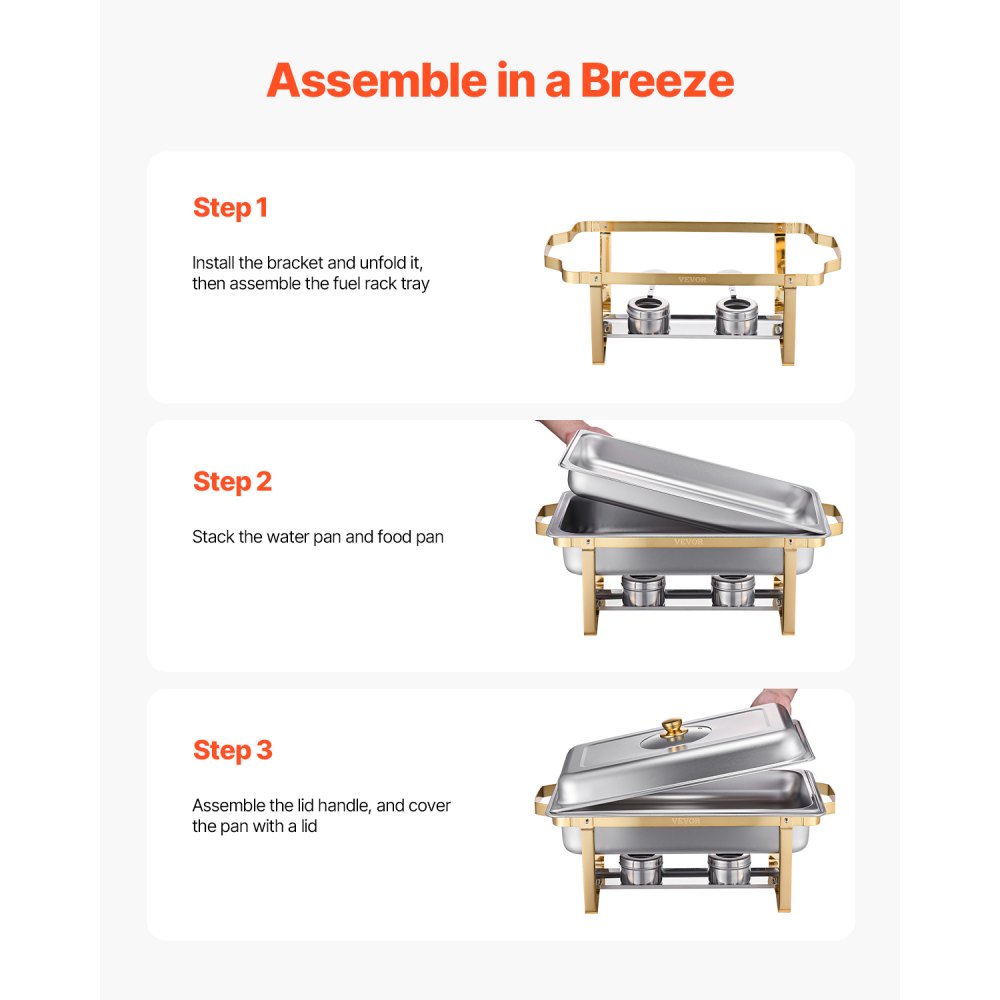 Assemble in a Breeze

Step 1

Install the bracket and unfold it, then assemble the fuel rack tray

VEVOR

Step 2

Stack the water pan and food pan

VEVOR

Step 3

Assemble the lid handle, and cover the pan with a lid

VEVOR