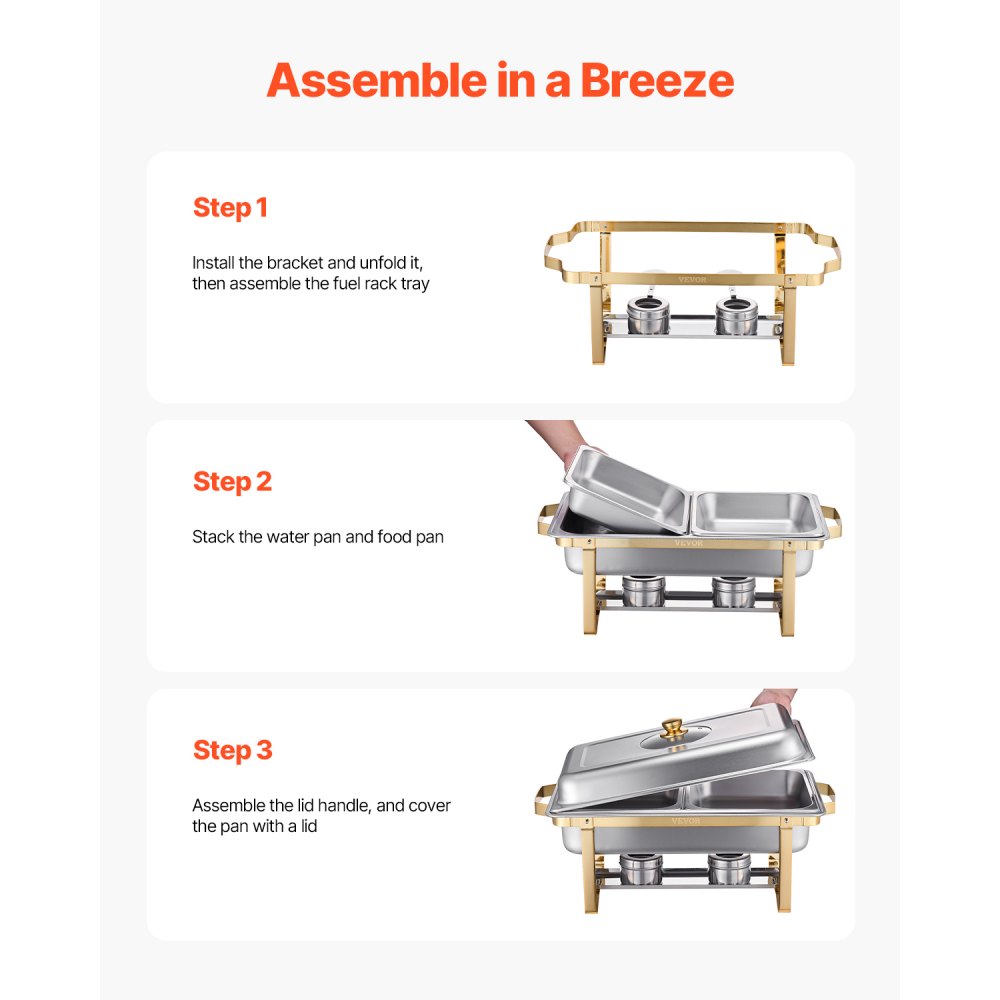 Assemble in a Breeze

Step 1

Install the bracket and unfold it, then assemble the fuel rack tray

VEVOR

Step 2

Stack the water pan and food pan

VEVOR

Step 3

Assemble the lid handle, and cover the pan with a lid

VEVOR