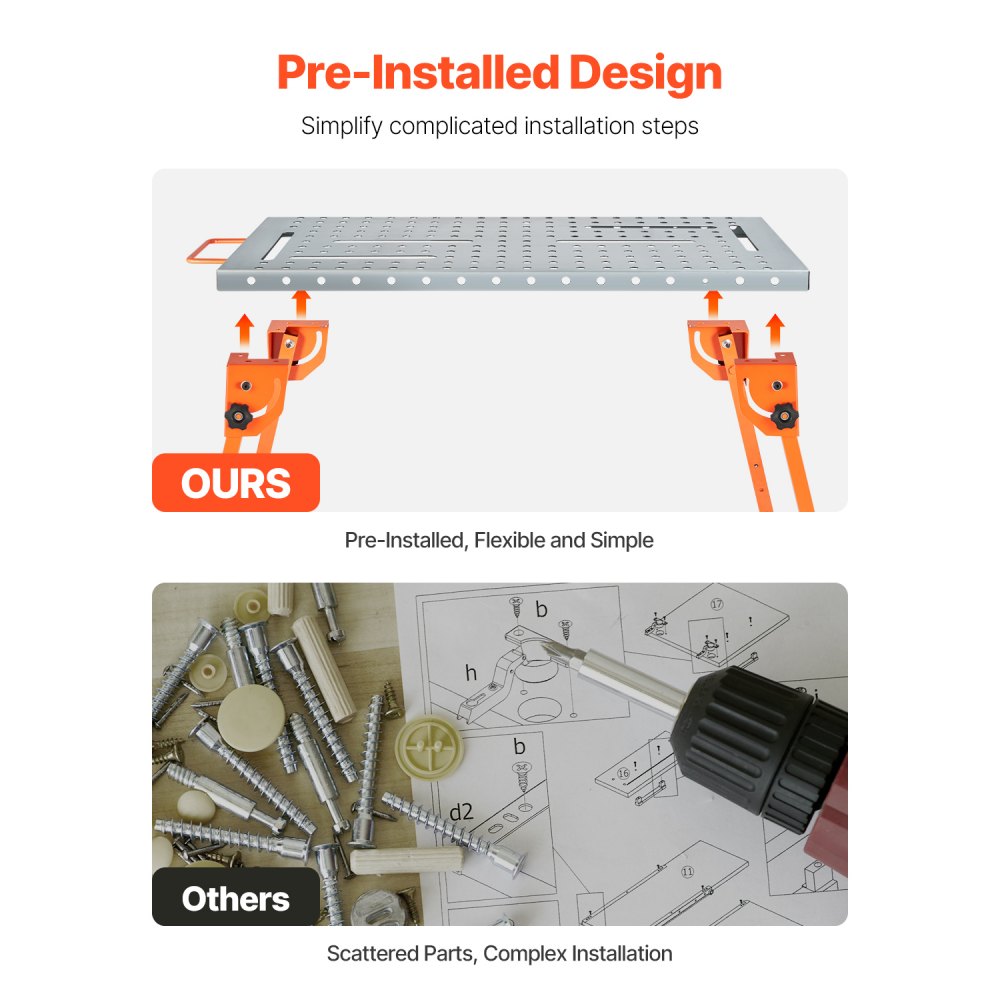 Pre-Installed Design

Simplify complicated installation steps

OURS

Pre-Installed, Flexible and Simple

b

h

b

d2

17

16

11

Others

Scattered Parts, Complex Installation