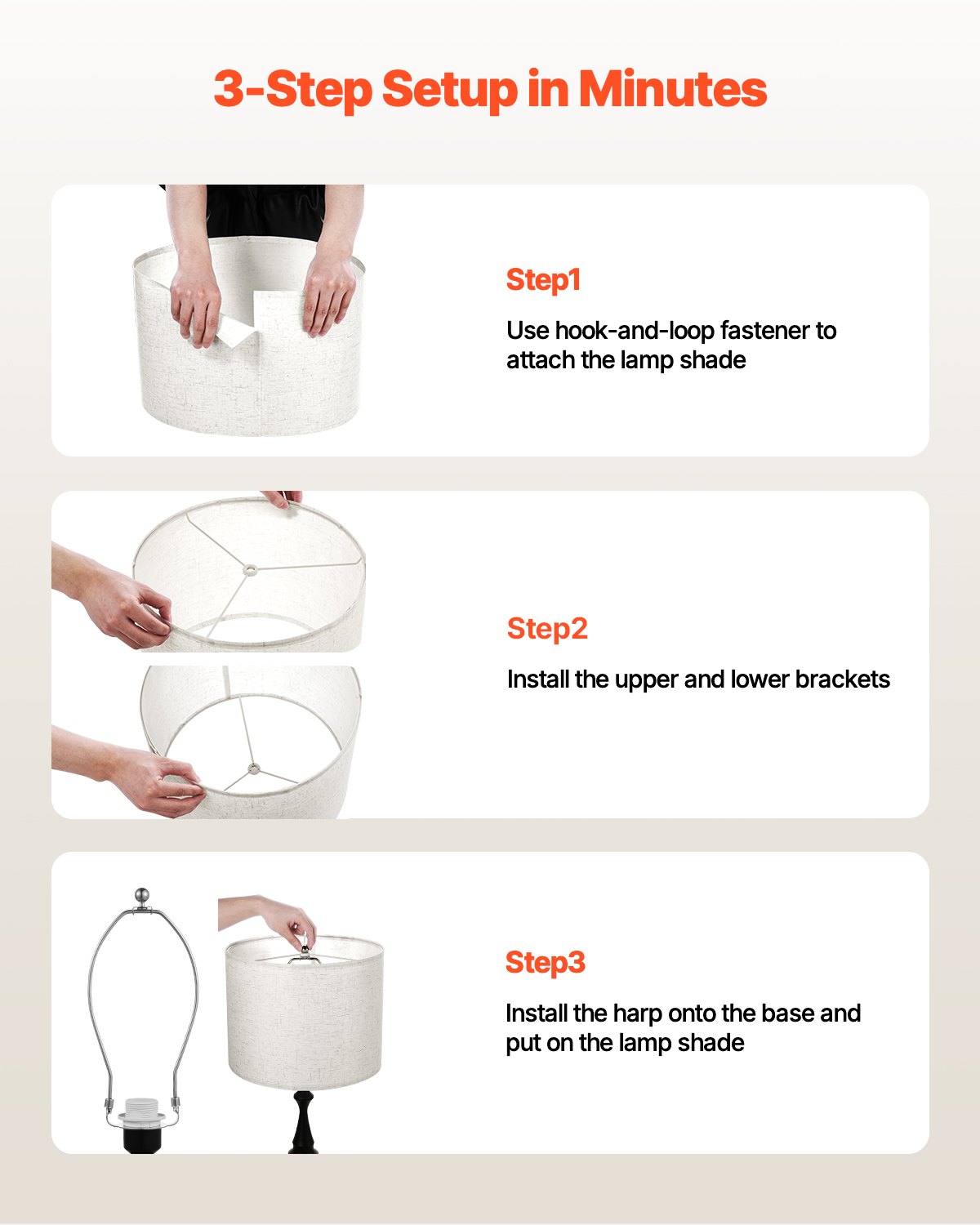 3-Step Setup in Minutes

Step1

Use hook-and-loop fastener to attach the lamp shade

Step2

Install the upper and lower brackets

Step3

Install the harp onto the base and put on the lamp shade