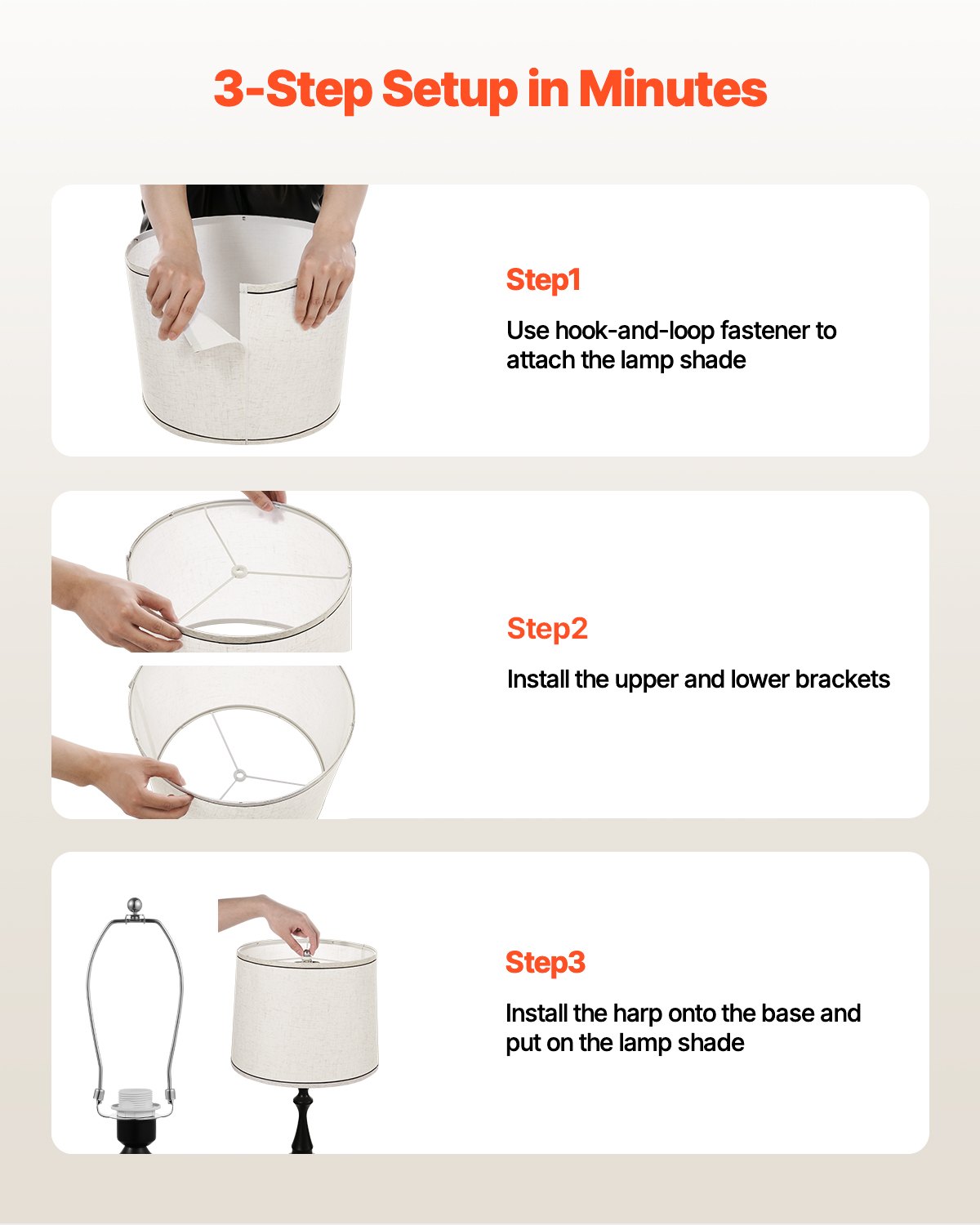 3-Step Setup in Minutes

Step1

Use hook-and-loop fastener to attach the lamp shade

Step2

Install the upper and lower brackets

Step3

Install the harp onto the base and put on the lamp shade