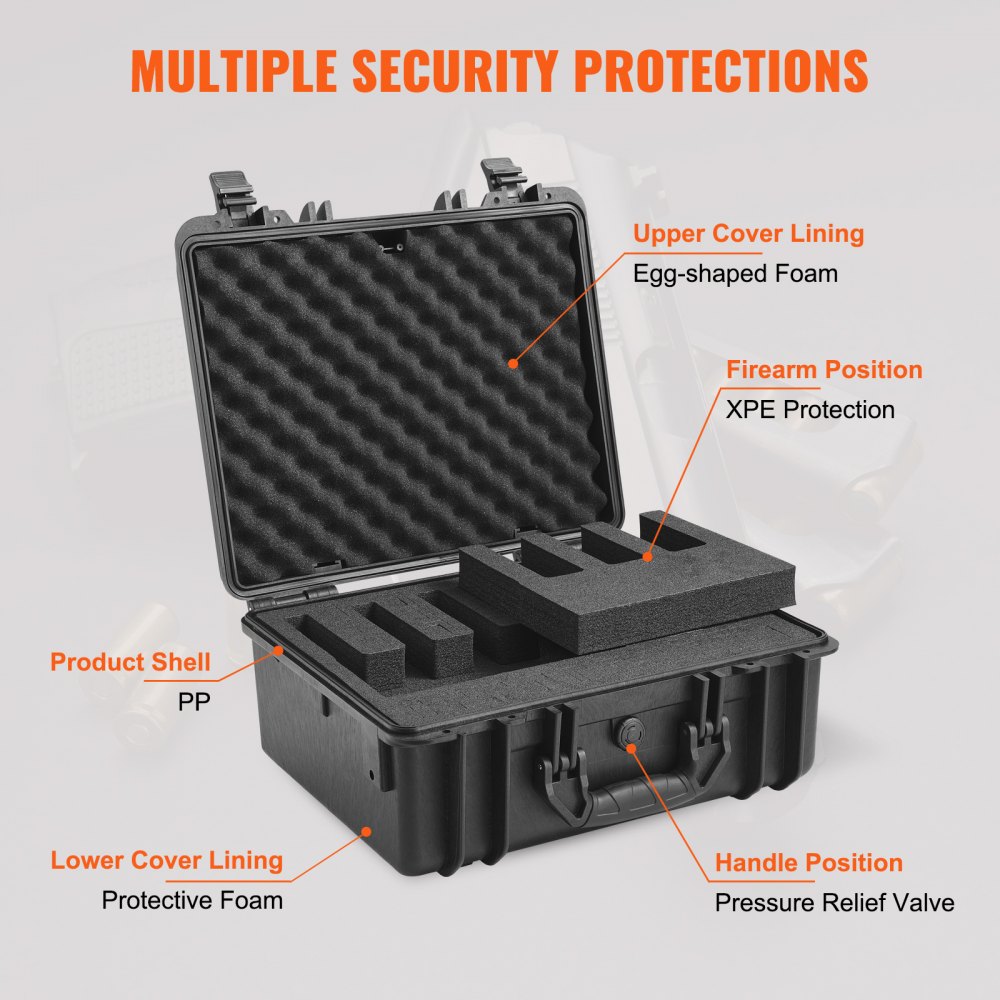 MULTIPLE SECURITY PROTECTIONS

Upper Cover Lining
Egg-shaped Foam

Firearm Position
XPE Protection

Product Shell
PP

Lower Cover Lining
Protective Foam

Handle Position
Pressure Relief Valve