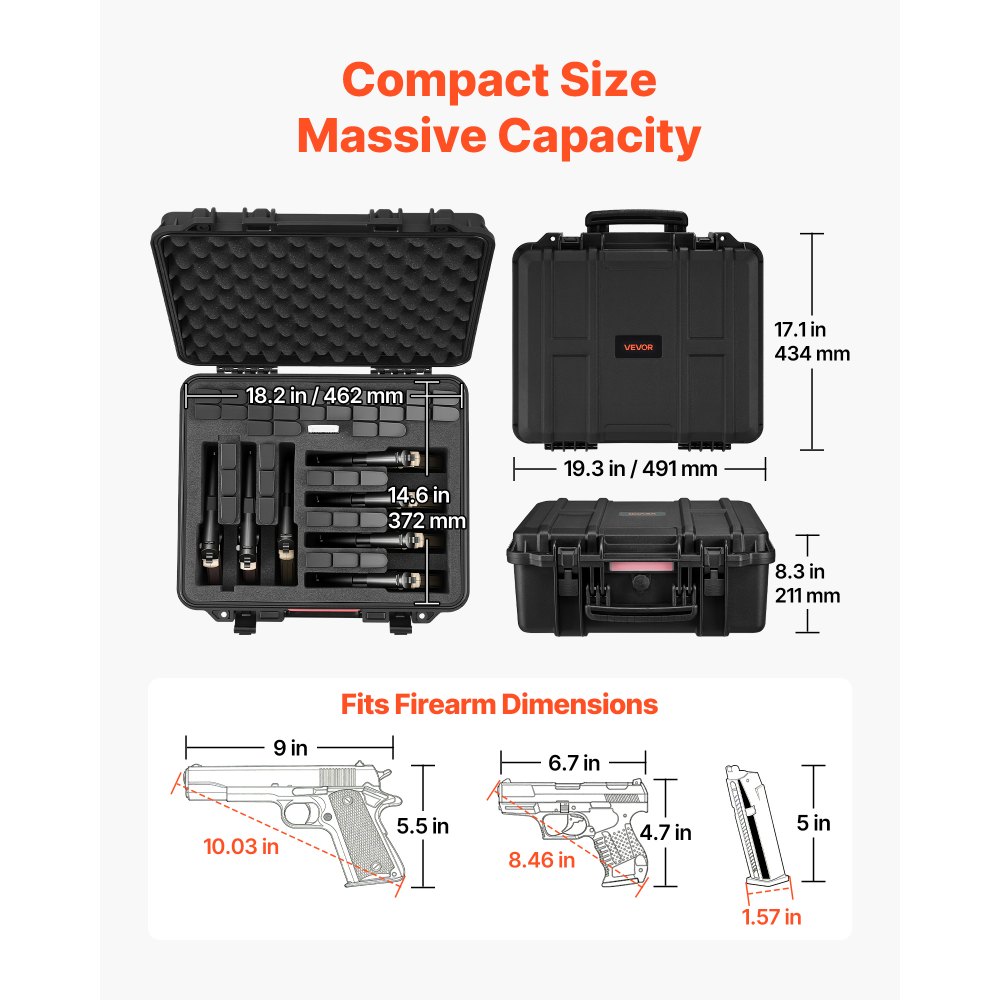 Compact Size
Massive Capacity

18.2 in / 462 mm

14.6 in
372 mm

VEVOR

17.1 in
434 mm

19.3 in / 491 mm

8.3 in
211 mm

Fits Firearm Dimensions

9 in

5.5 in

10.03 in

6.7 in

4.7 in

8.46 in

5 in

1.57 in