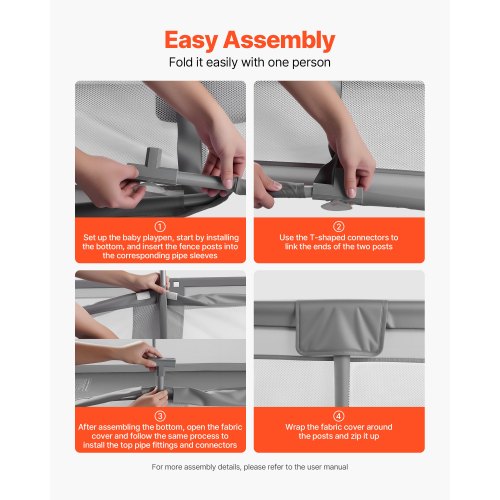 Easy Assembly

Fold it easily with one person

①
Set up the baby playpen, start by installing the bottom, and insert the fence posts into the corresponding pipe sleeves

②
Use the T-shaped connectors to link the ends of the two posts

③
After assembling the bottom, open the fabric cover and follow the same process to install the top pipe fittings and connectors

④
Wrap the fabric cover around the posts and zip it up

For more assembly details, please refer to the user manual