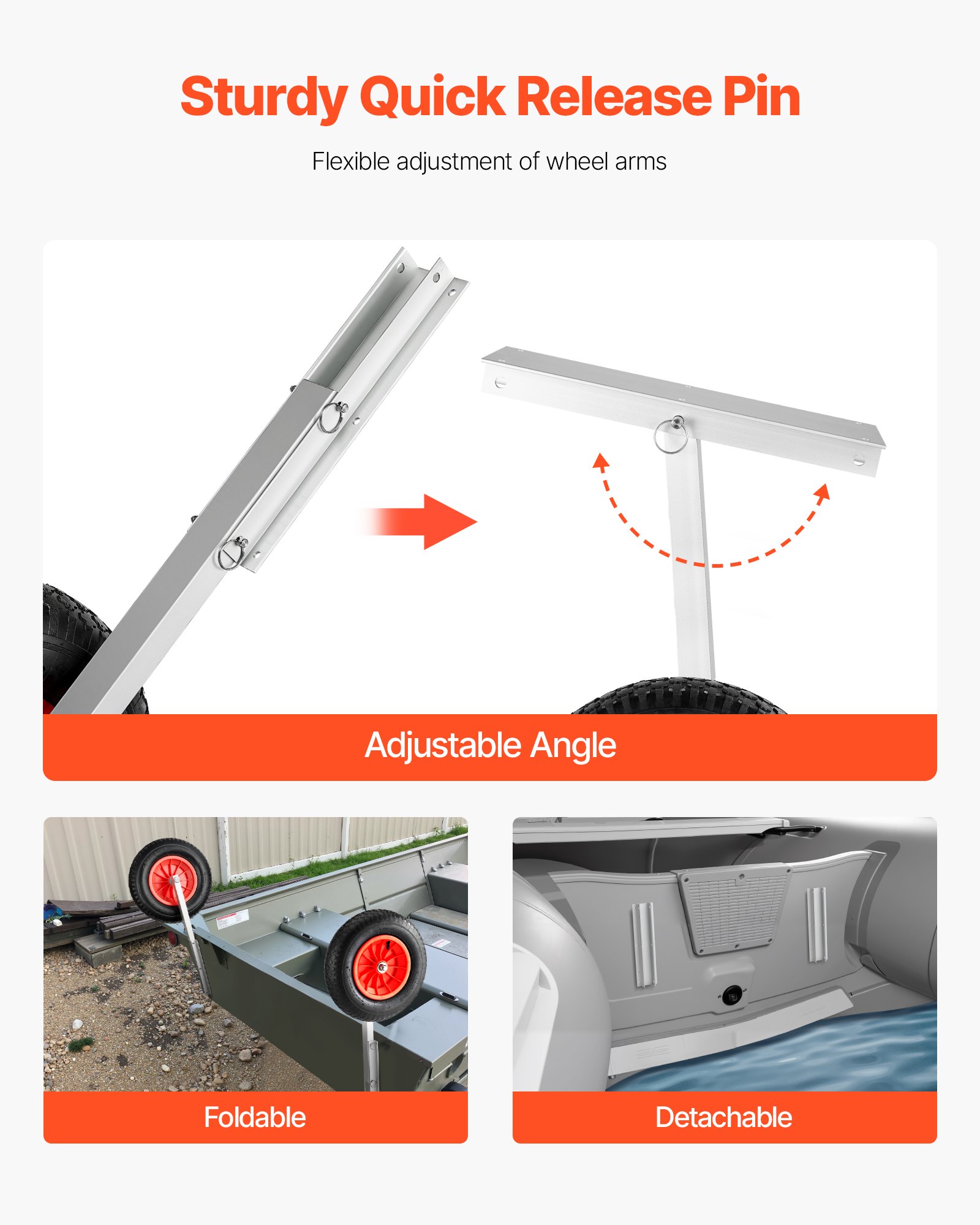 Sturdy Quick Release Pin

Flexible adjustment of wheel arms

Adjustable Angle

Foldable

Detachable