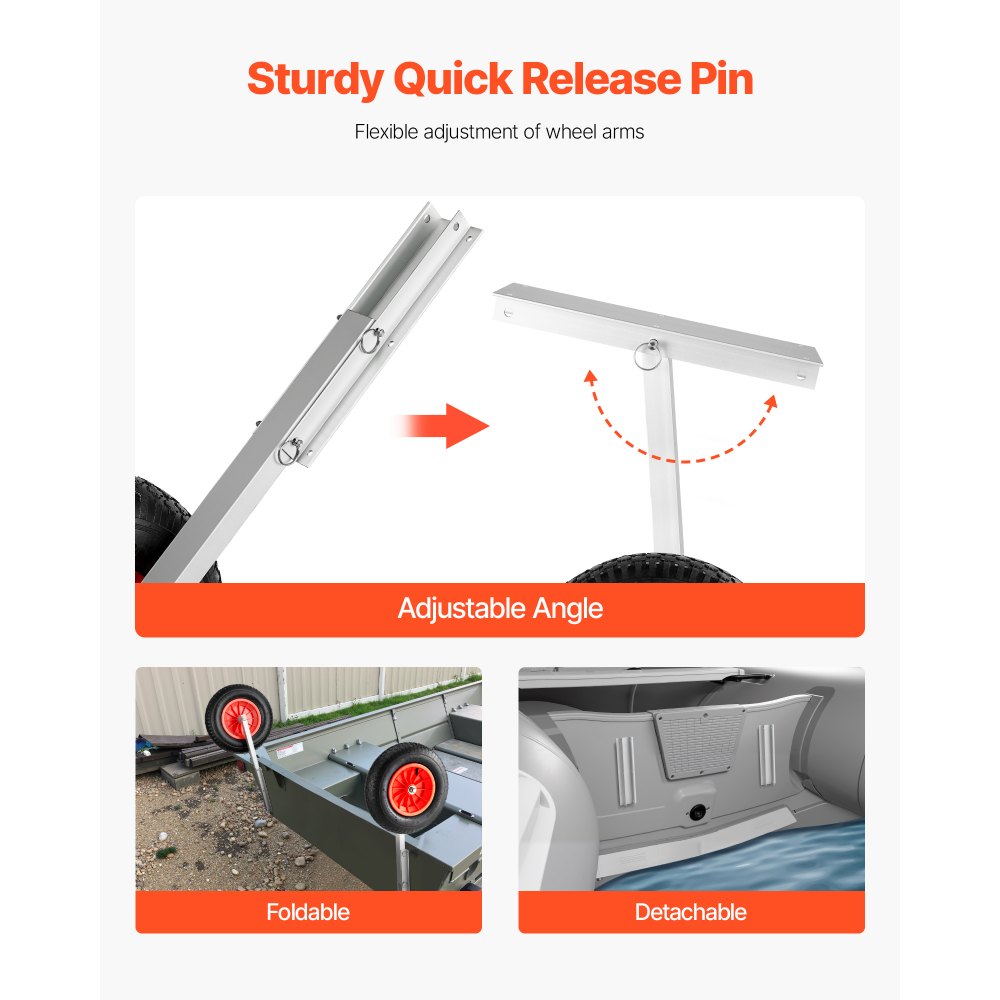 Sturdy Quick Release Pin

Flexible adjustment of wheel arms

Adjustable Angle

Foldable

Detachable