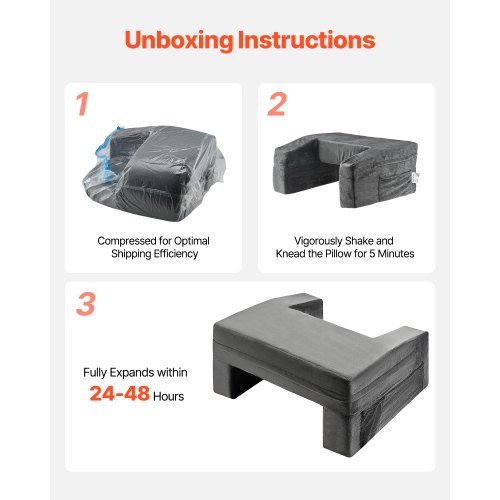 Unboxing Instructions

1

Compressed for Optimal Shipping Efficiency

2

Vigorously Shake and Knead the Pillow for 5 Minutes

3

Fully Expands within 24-48 Hours