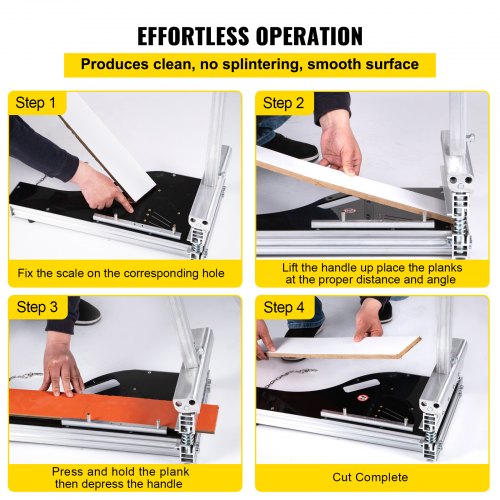 EFFORTLESS OPERATION

Produces clean, no splintering, smooth surface

Step 1

Fix the scale on the corresponding hole

Step 2

Lift the handle up place the planks at the proper distance and angle

Step 3

Press and hold the plank then depress the handle

Step 4

Cut Complete