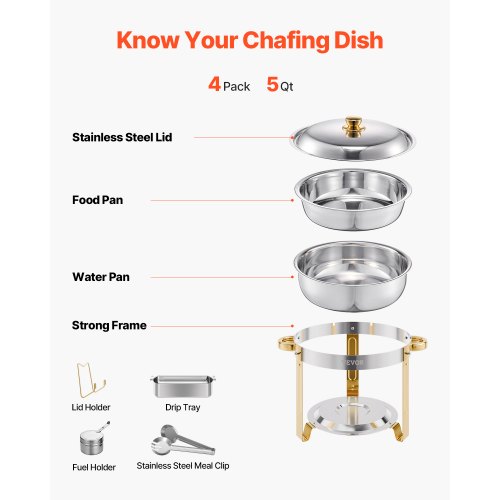 Know Your Chafing Dish

4 Pack 5 Qt

Stainless Steel Lid

Food Pan

Water Pan

Strong Frame

VEVOR

Lid Holder

Drip Tray

Fuel Holder

Stainless Steel Meal Clip