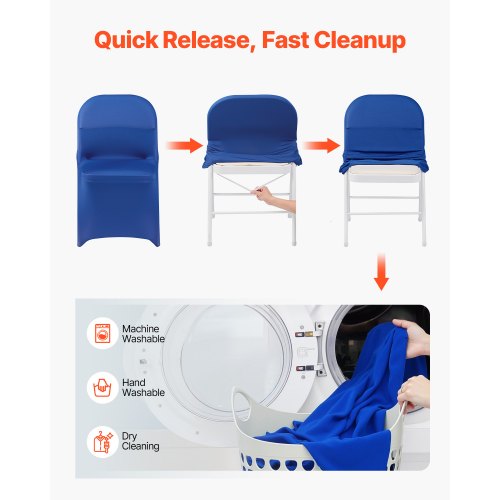 Quick Release, Fast Cleanup

Machine Washable

Hand Washable

Dry Cleaning