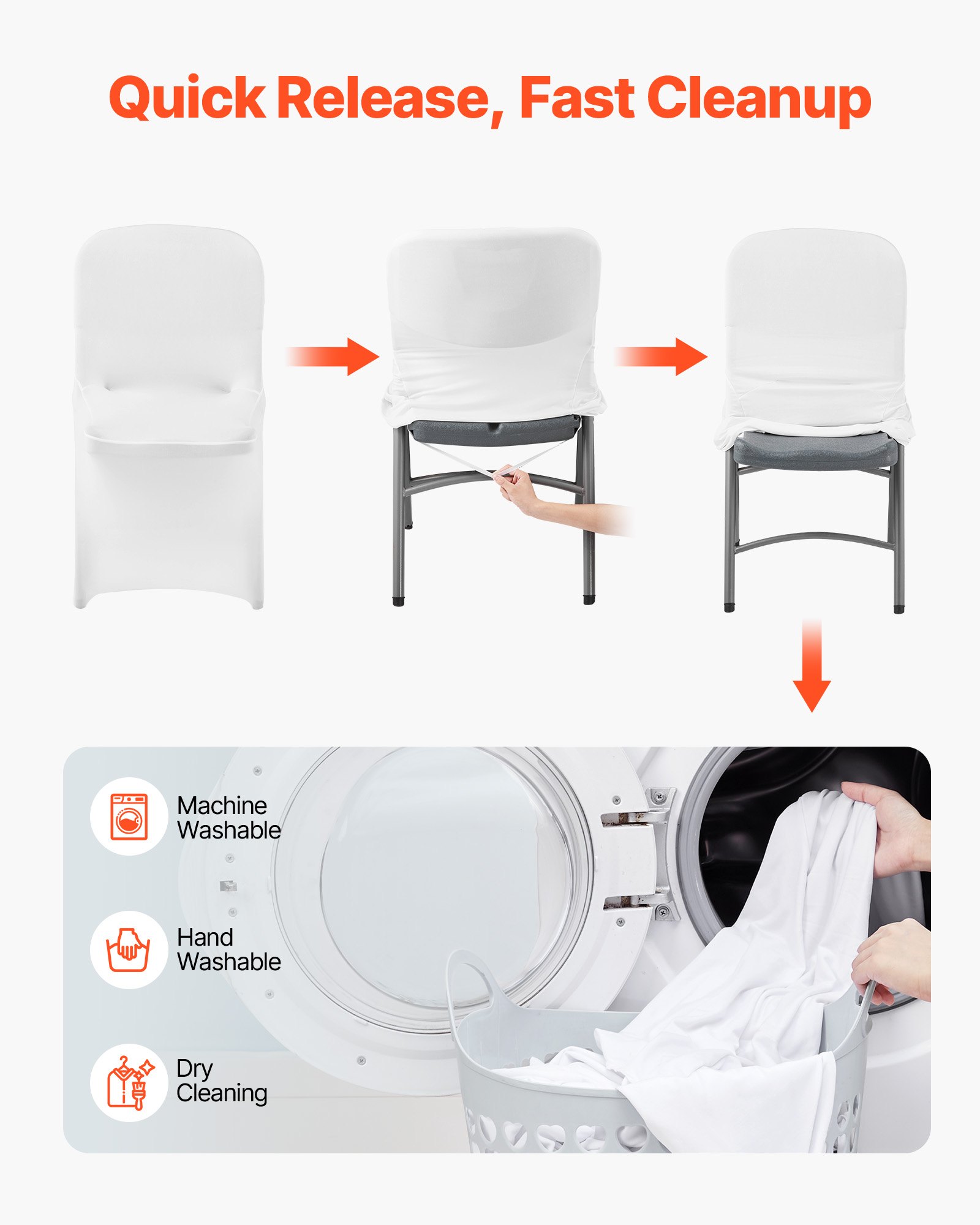 Quick Release, Fast Cleanup

Machine Washable

Hand Washable

Dry Cleaning