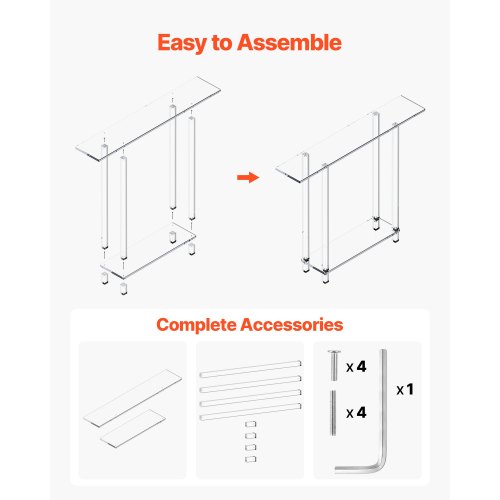 Easy to Assemble

Complete Accessories

x 4

x 4

x 1