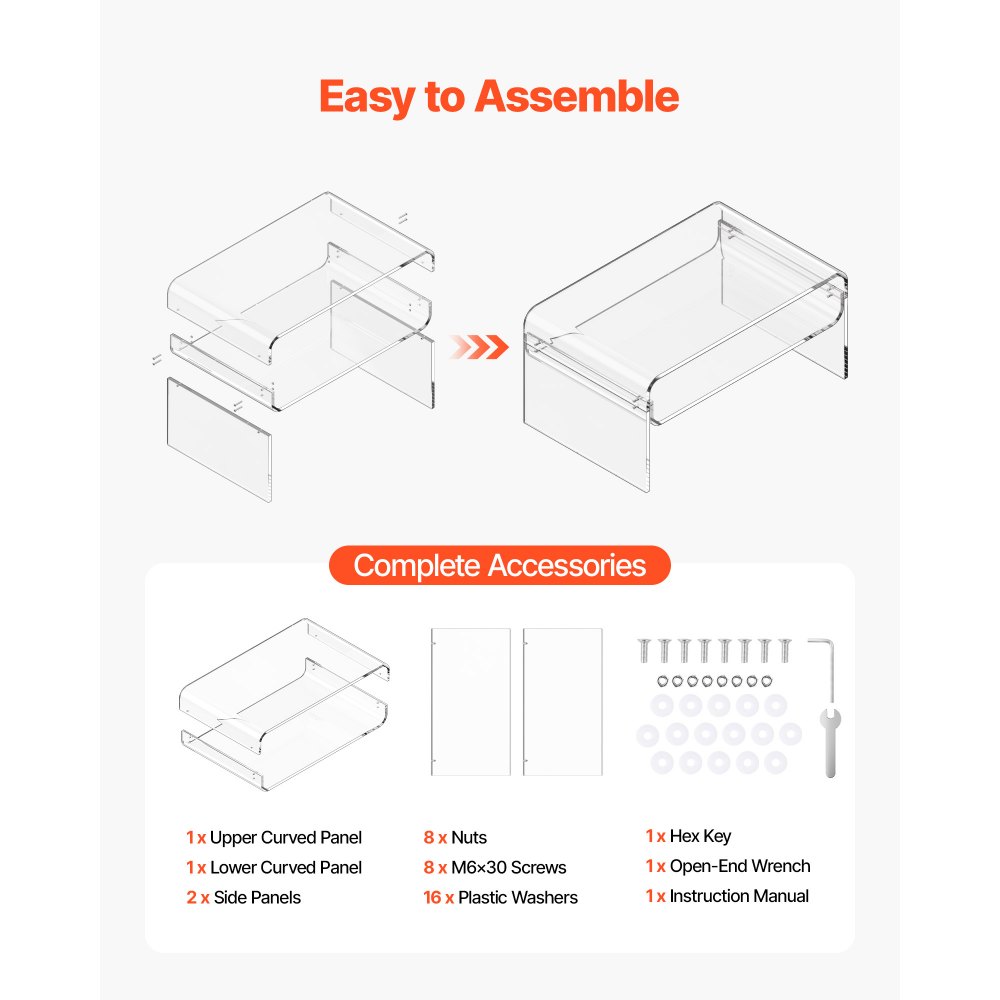 Easy to Assemble

Complete Accessories

1 x Upper Curved Panel
1 x Lower Curved Panel
2 x Side Panels

8 x Nuts
8 x M6×30 Screws
16 x Plastic Washers

1 x Hex Key
1 x Open-End Wrench
1 x Instruction Manual