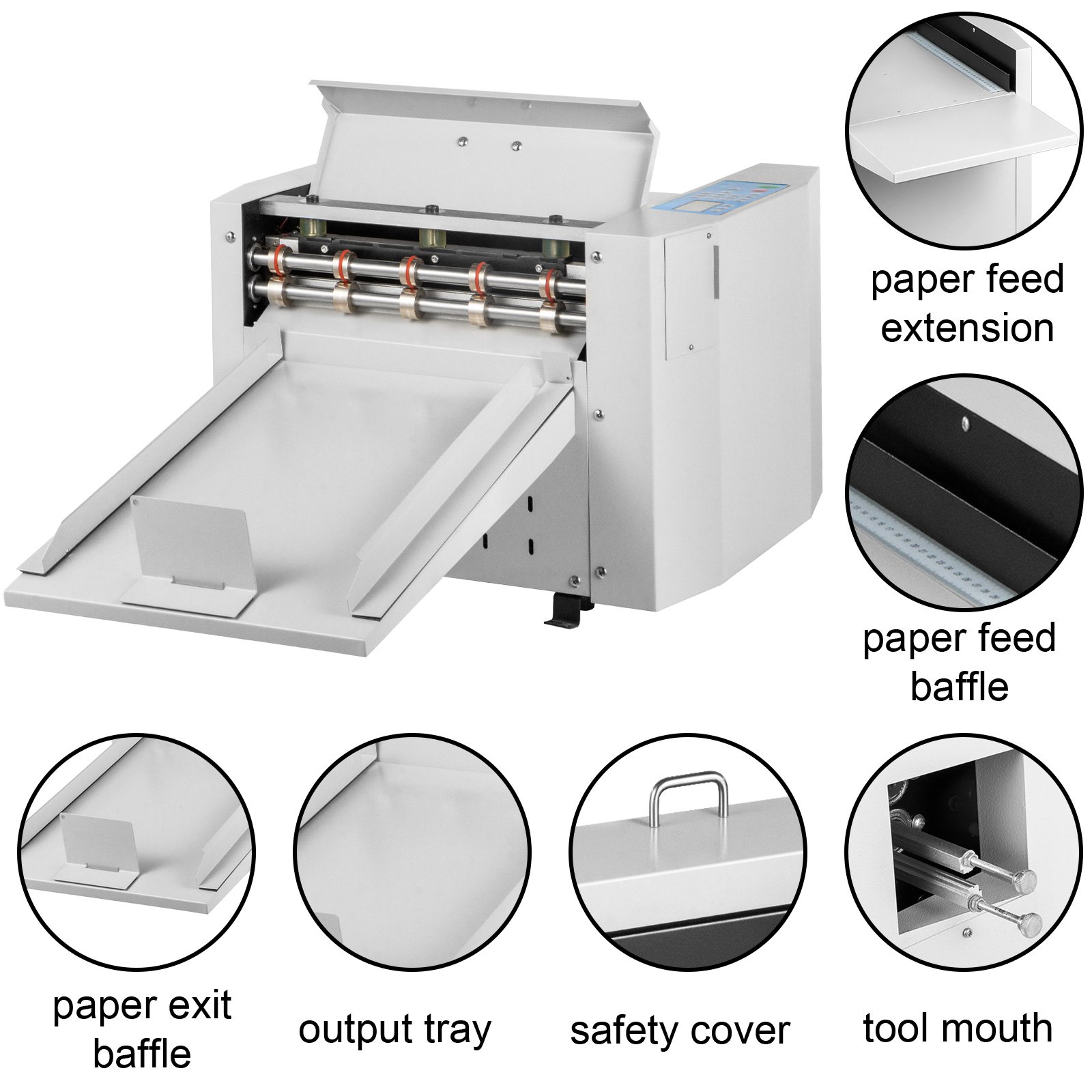 paper feed extension

paper feed baffle

paper exit baffle

output tray

safety cover

tool mouth