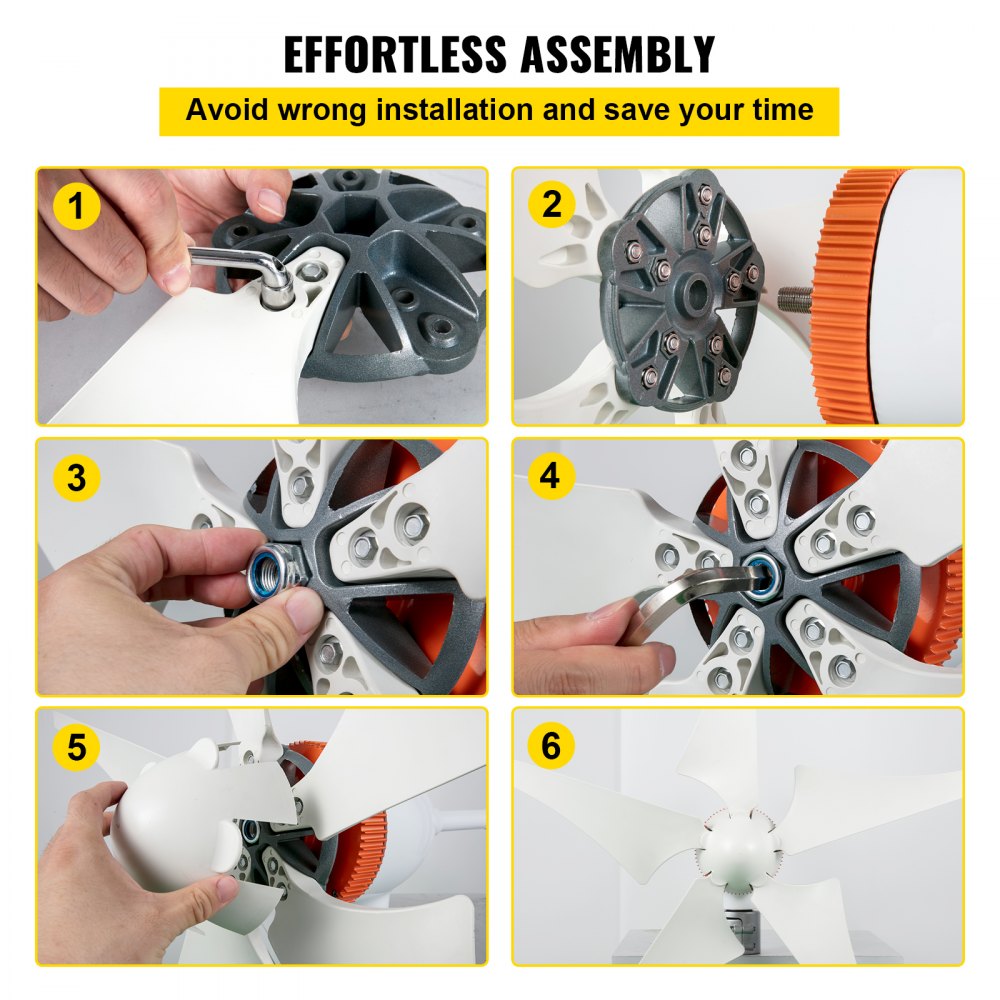 EFFORTLESS ASSEMBLY

Avoid wrong installation and save your time

1

2

3

4

5

6