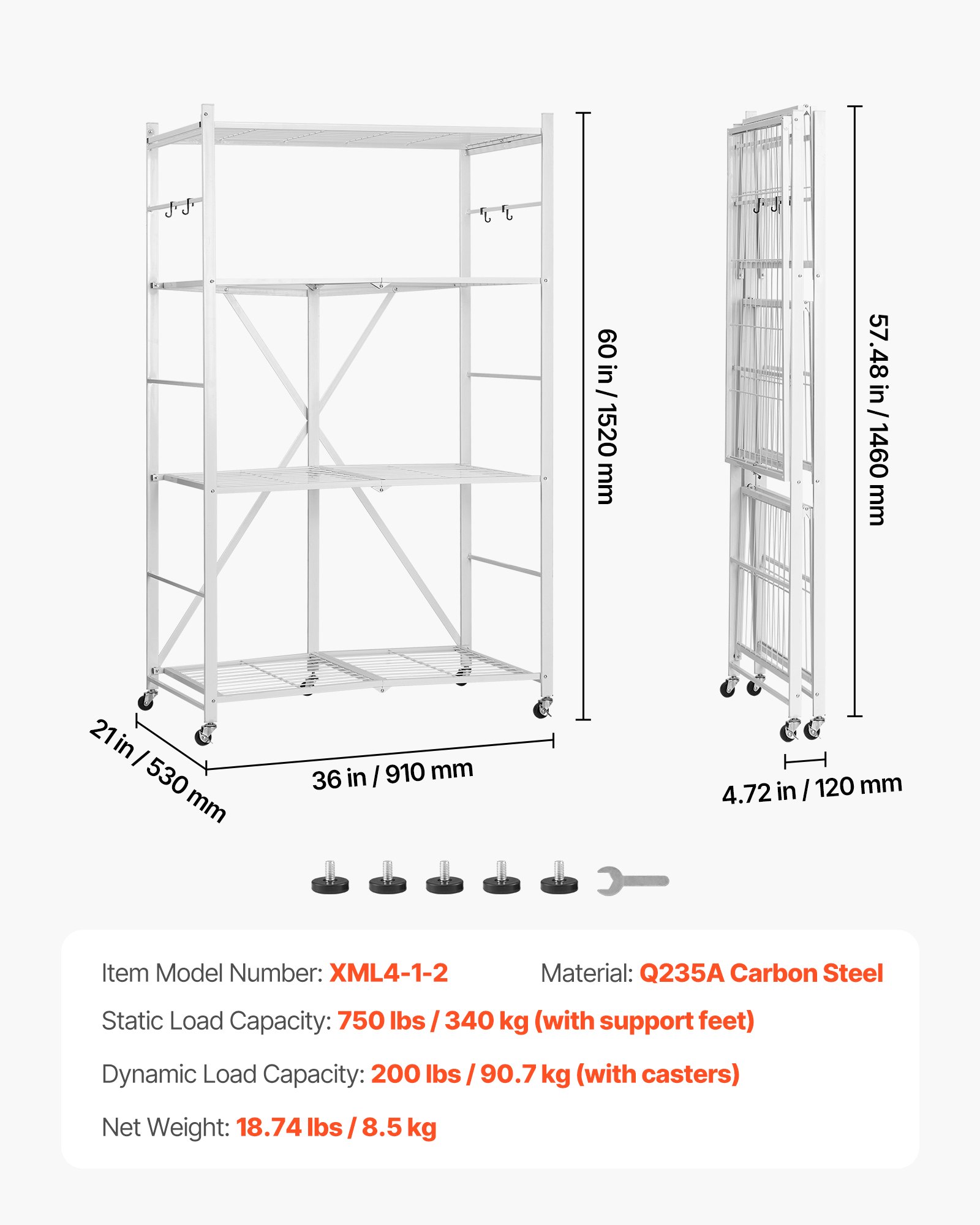 60 in / 1520 mm

57.48 in / 1460 mm

21 in / 530 mm

36 in / 910 mm

4.72 in / 120 mm

Item Model Number: XML4-1-2

Material: Q235A Carbon Steel

Static Load Capacity: 750 lbs / 340 kg (with support feet)

Dynamic Load Capacity: 200 lbs / 90.7 kg (with casters)

Net Weight: 18.74 lbs / 8.5 kg