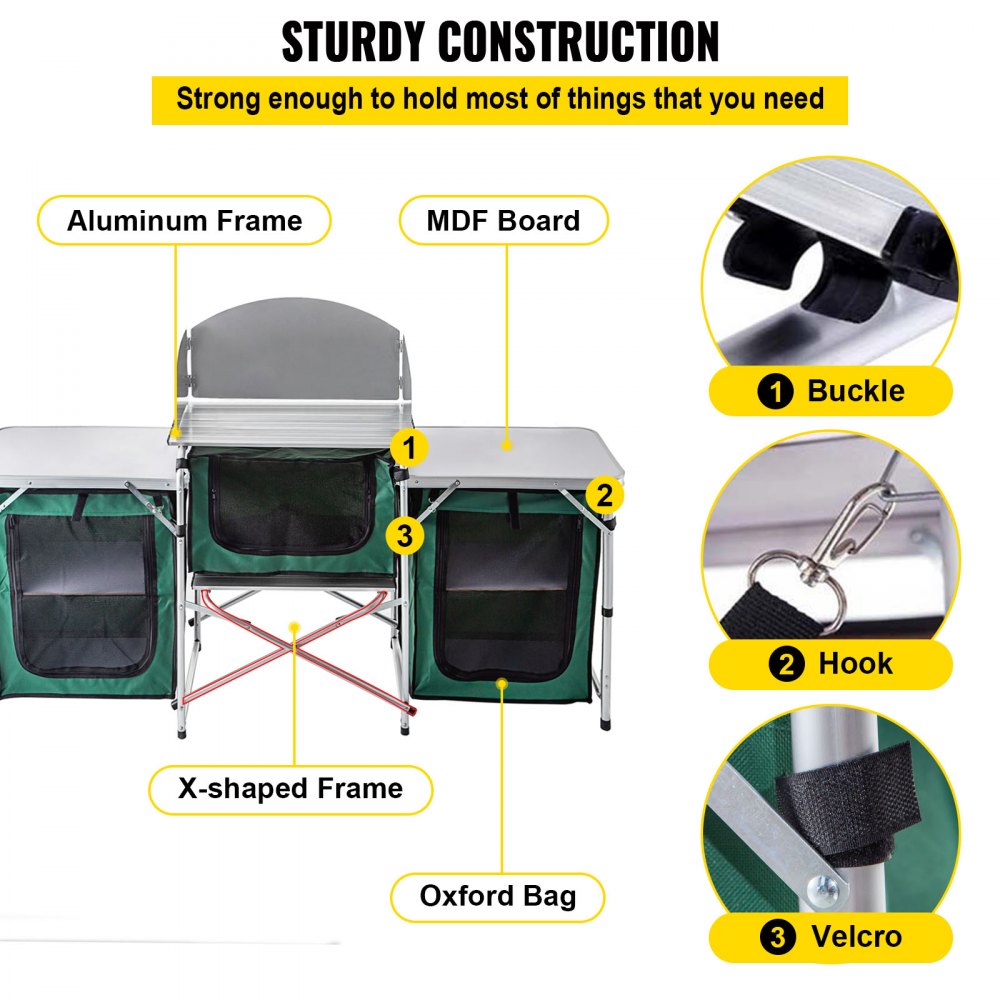 STURDY CONSTRUCTION

Strong enough to hold most of things that you need

Aluminum Frame

MDF Board

1

2

3

X-shaped Frame

Oxford Bag

1 Buckle

2 Hook

3 Velcro