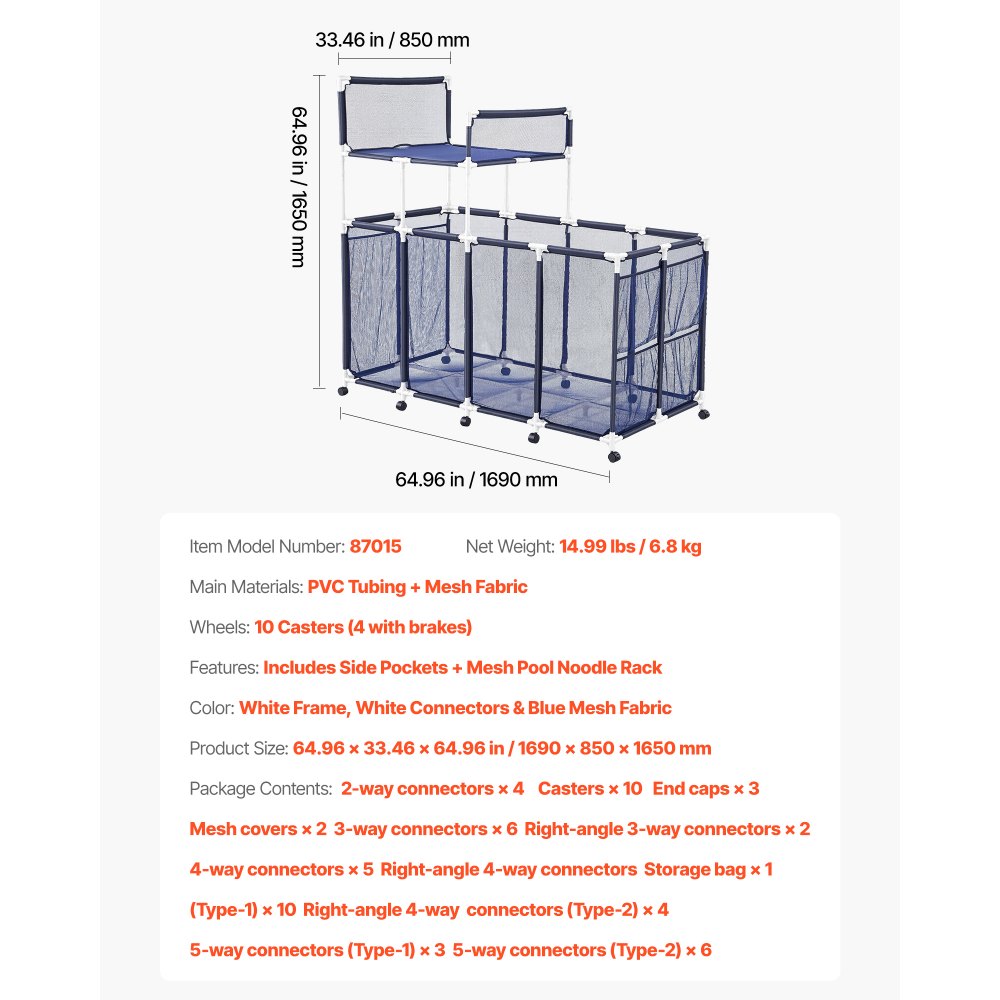 33.46 in / 850 mm

64.96 in / 1650 mm

64.96 in / 1690 mm

Item Model Number: 87015 Net Weight: 14.99 lbs / 6.8 kg

Main Materials: PVC Tubing + Mesh Fabric

Wheels: 10 Casters (4 with brakes)

Features: Includes Side Pockets + Mesh Pool Noodle Rack

Color: White Frame, White Connectors & Blue Mesh Fabric

Product Size: 64.96 × 33.46 × 64.96 in / 1690 × 850 × 1650 mm

Package Contents: 2-way connectors × 4 Casters × 10 End caps × 3 Mesh covers × 2 3-way connectors × 6 Right-angle 3-way connectors × 2 4-way connectors × 5 Right-angle 4-way connectors Storage bag × 1 (Type-1) × 10 Right-angle 4-way connectors (Type-2) × 4 5-way connectors (Type-1) × 3 5-way connectors (Type-2) × 6