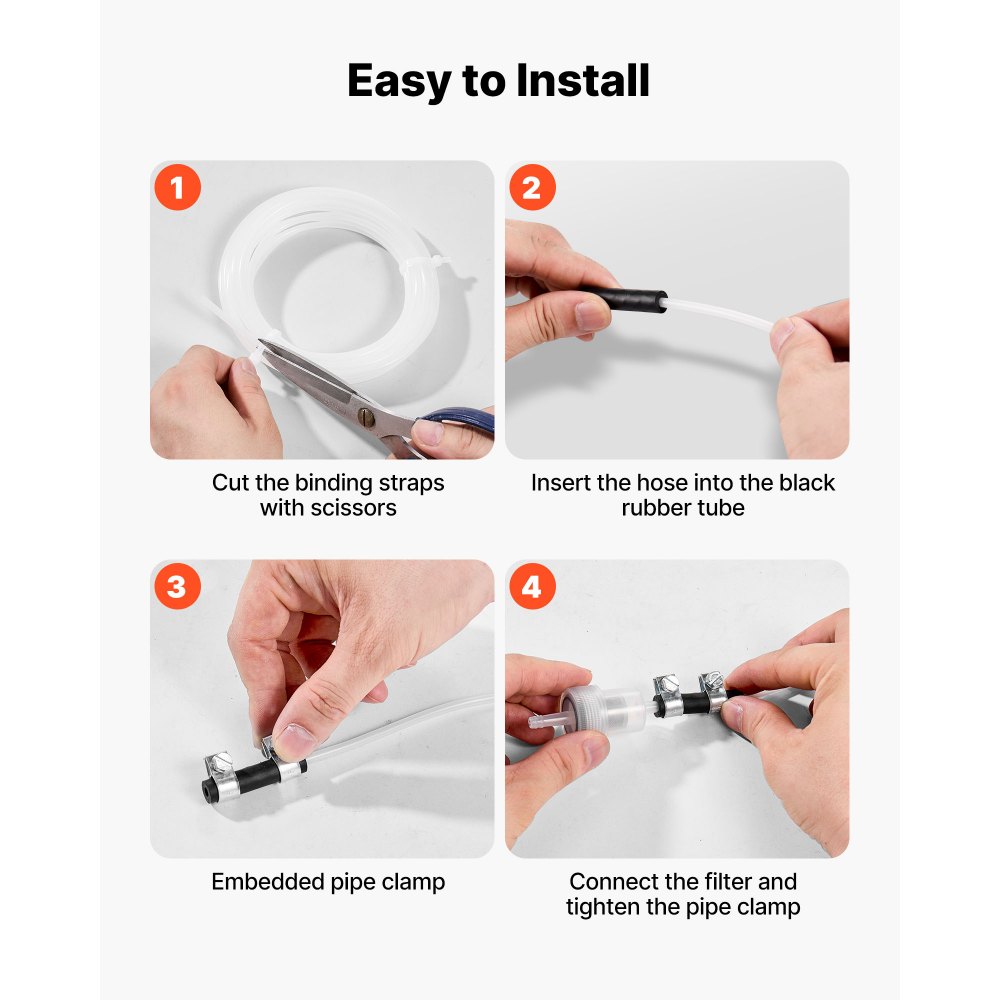 Easy to Install

1

Cut the binding straps with scissors

2

Insert the hose into the black rubber tube

3

Embedded pipe clamp

4

Connect the filter and tighten the pipe clamp