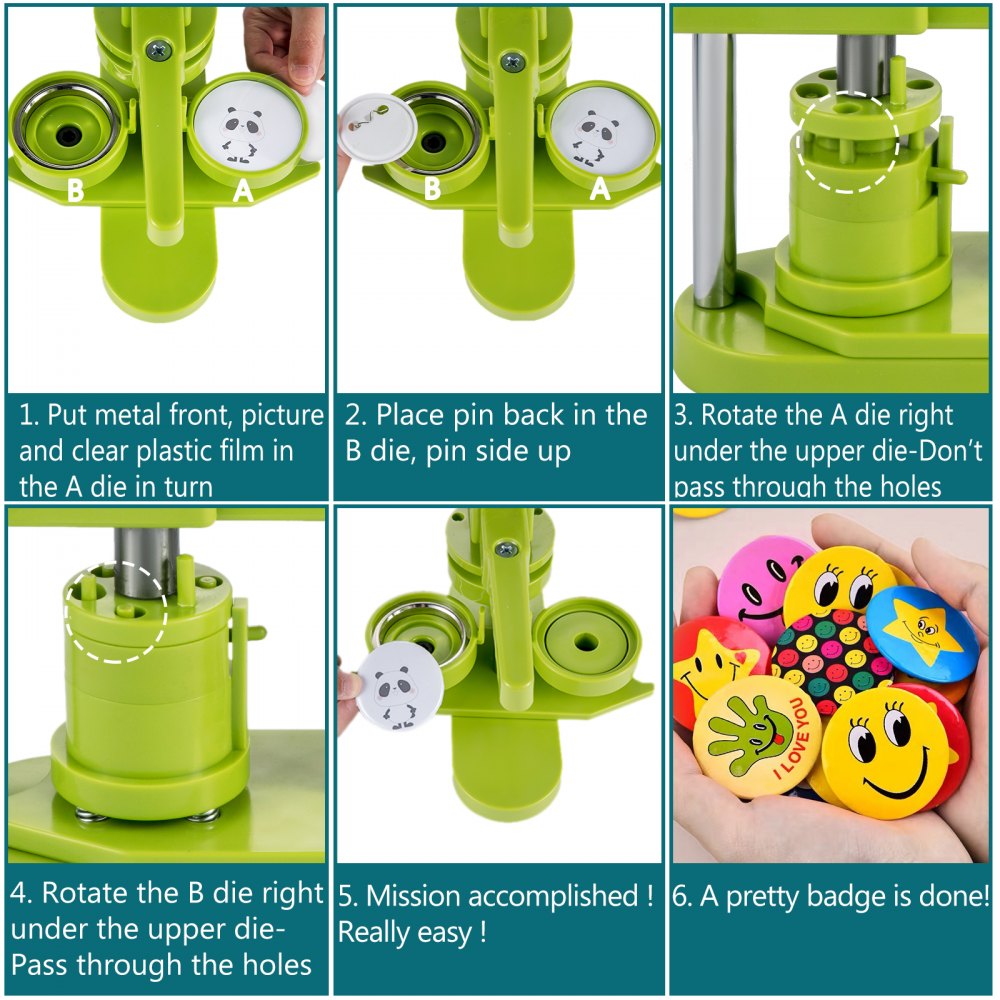 B A

1. Put metal front, picture and clear plastic film in the A die in turn

B A

2. Place pin back in the B die, pin side up

3. Rotate the A die right under the upper die-Don't pass through the holes

4. Rotate the B die right under the upper die-Pass through the holes

5. Mission accomplished ! Really easy !

I LOVE YOU

6. A pretty badge is done!