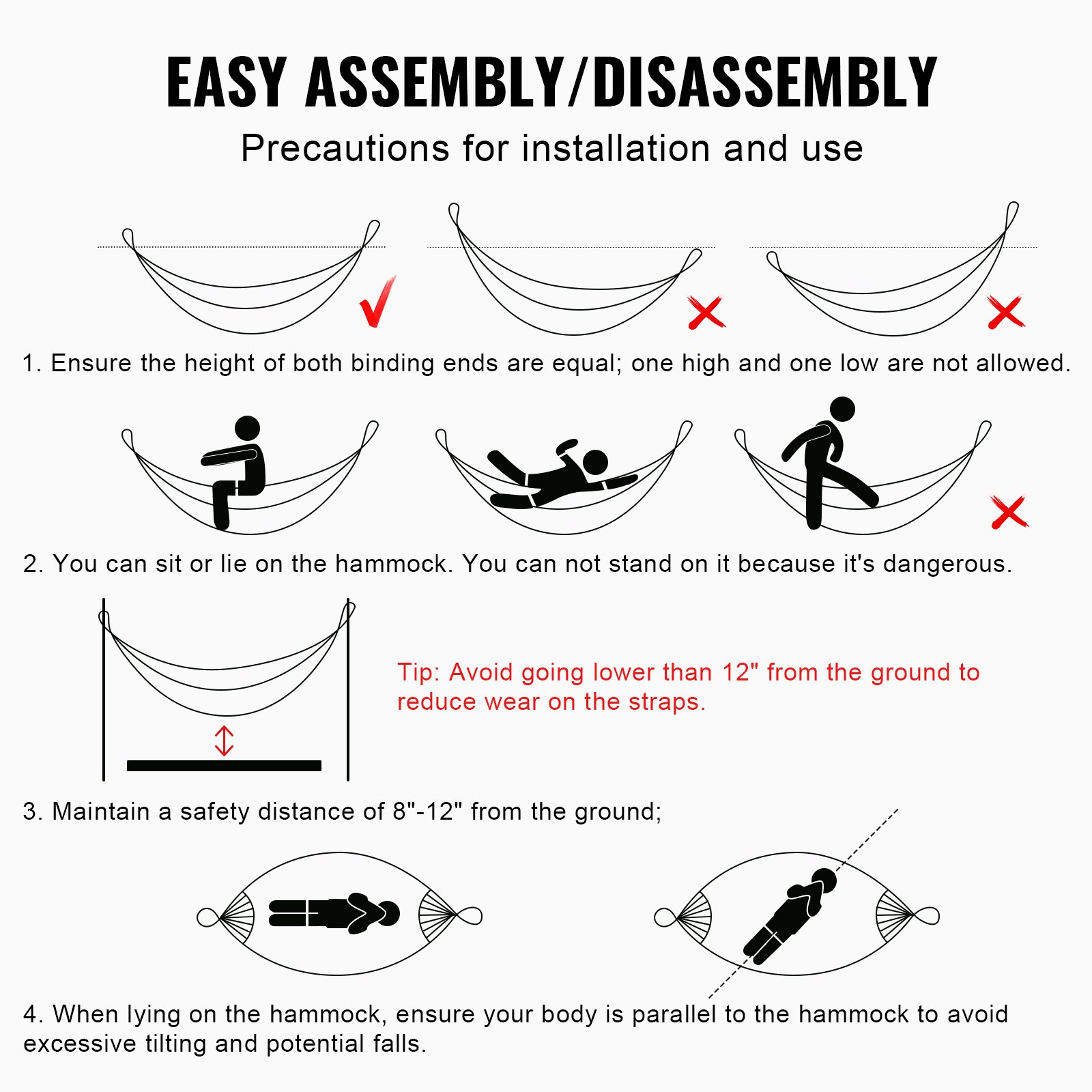 EASY ASSEMBLY/DISASSEMBLY

Precautions for installation and use

1. Ensure the height of both binding ends are equal; one high and one low are not allowed.

2. You can sit or lie on the hammock. You can not stand on it because it's dangerous.

Tip: Avoid going lower than 12" from the ground to reduce wear on the straps.

3. Maintain a safety distance of 8"-12" from the ground;

4. When lying on the hammock, ensure your body is parallel to the hammock to avoid excessive tilting and potential falls.