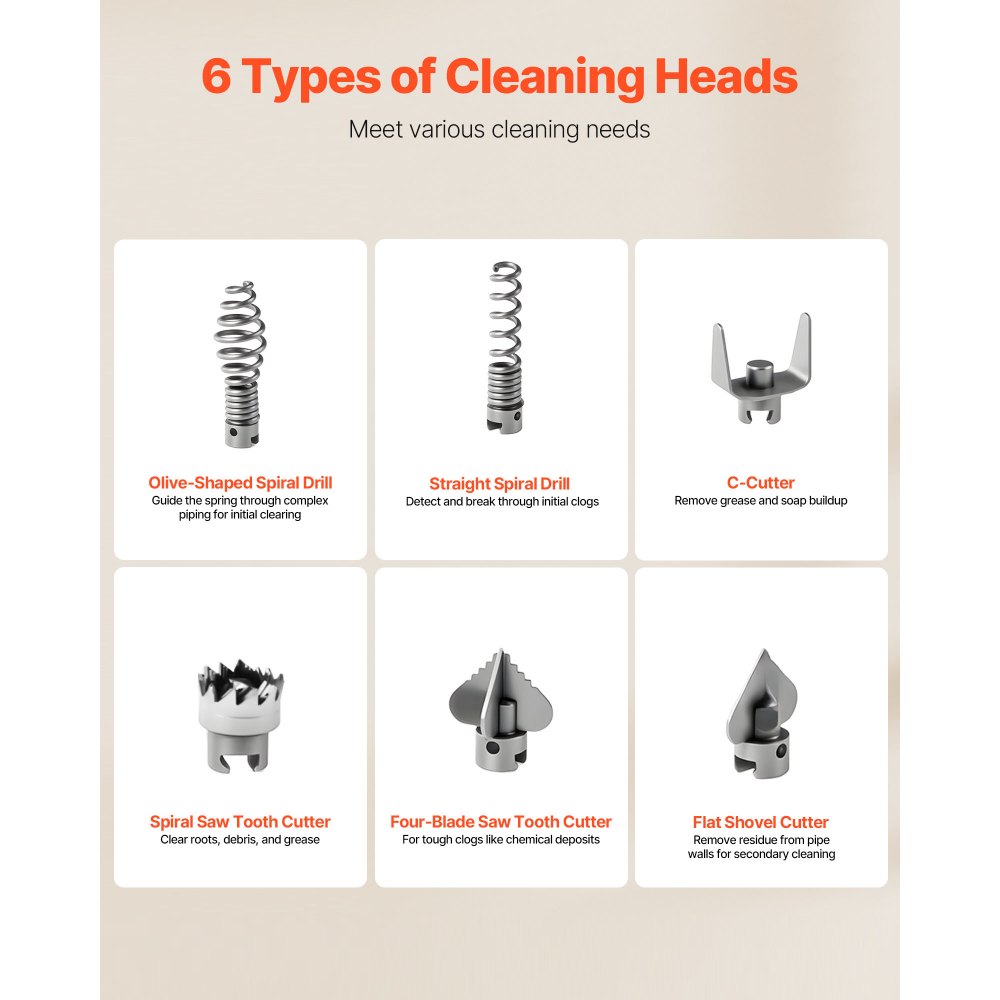 6 Types of Cleaning Heads

Meet various cleaning needs

Olive-Shaped Spiral Drill
Guide the spring through complex piping for initial clearing

Straight Spiral Drill
Detect and break through initial clogs

C-Cutter
Remove grease and soap buildup

Spiral Saw Tooth Cutter
Clear roots, debris, and grease

Four-Blade Saw Tooth Cutter
For tough clogs like chemical deposits

Flat Shovel Cutter
Remove residue from pipe walls for secondary cleaning