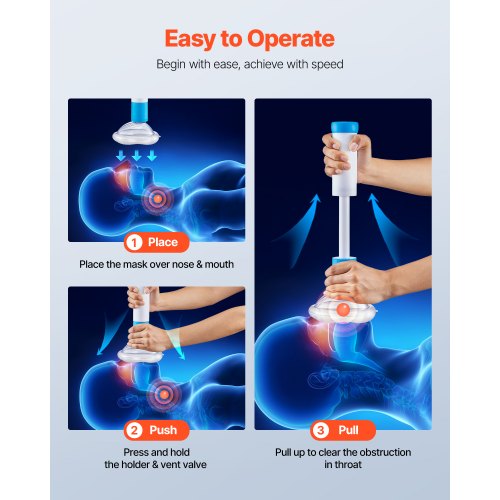 Easy to Operate

Begin with ease, achieve with speed

1 Place

Place the mask over nose & mouth

2 Push

Press and hold the holder & vent valve

3 Pull

Pull up to clear the obstruction in throat