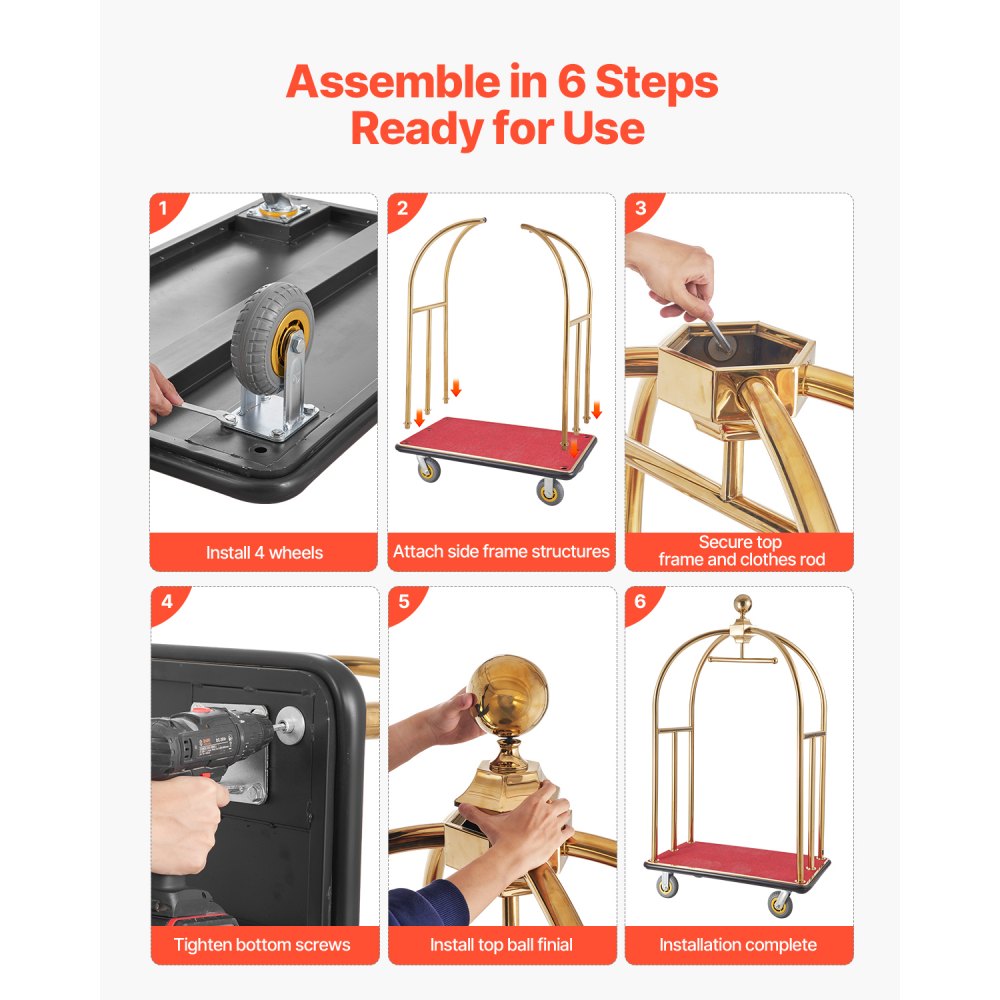 Assemble in 6 Steps
Ready for Use

1
Install 4 wheels

2
Attach side frame structures

3
Secure top frame and clothes rod

4
Tighten bottom screws

5
Install top ball finial

6
Installation complete