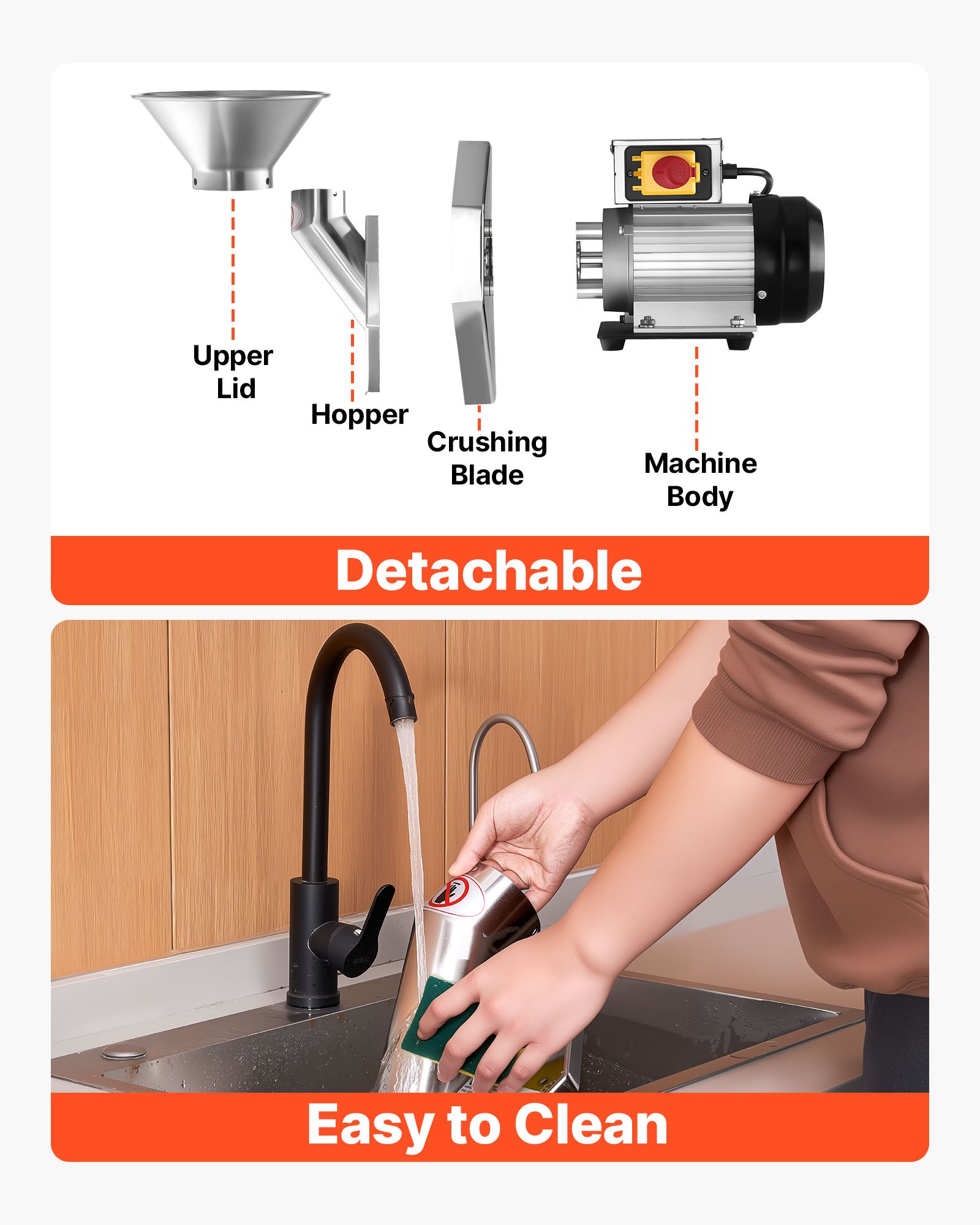 Upper Lid

Hopper

Crushing Blade

Machine Body

Detachable

Easy to Clean