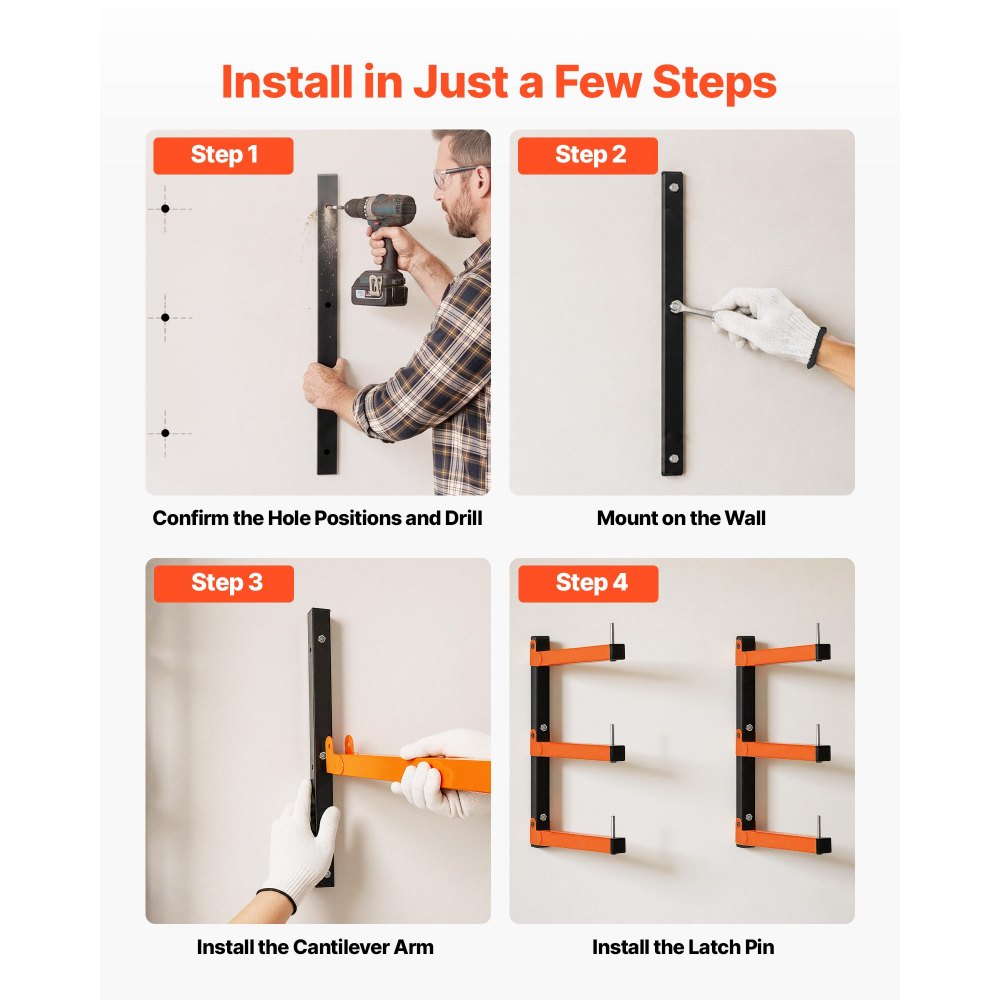 Install in Just a Few Steps

Step 1

Confirm the Hole Positions and Drill

Step 2

Mount on the Wall

Step 3

Install the Cantilever Arm

Step 4

Install the Latch Pin