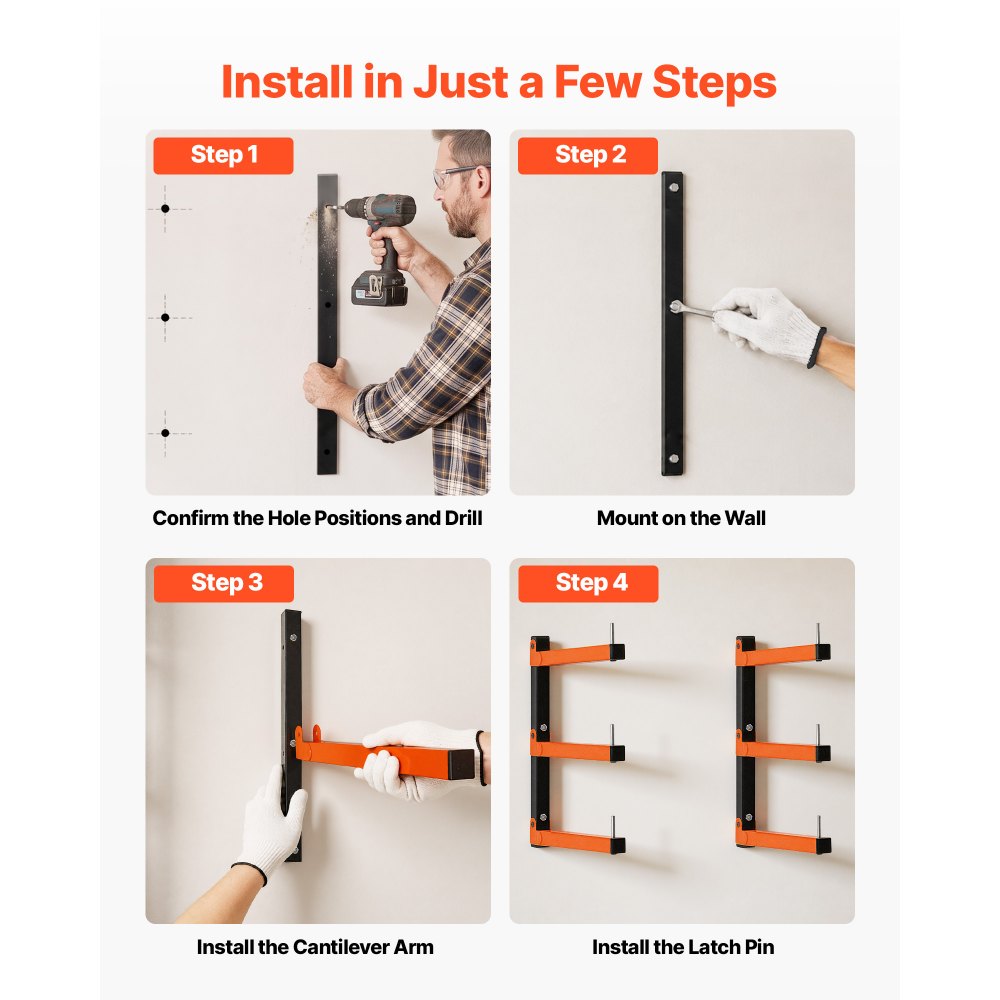 Install in Just a Few Steps

Step 1

Confirm the Hole Positions and Drill

Step 2

Mount on the Wall

Step 3

Install the Cantilever Arm

Step 4

Install the Latch Pin